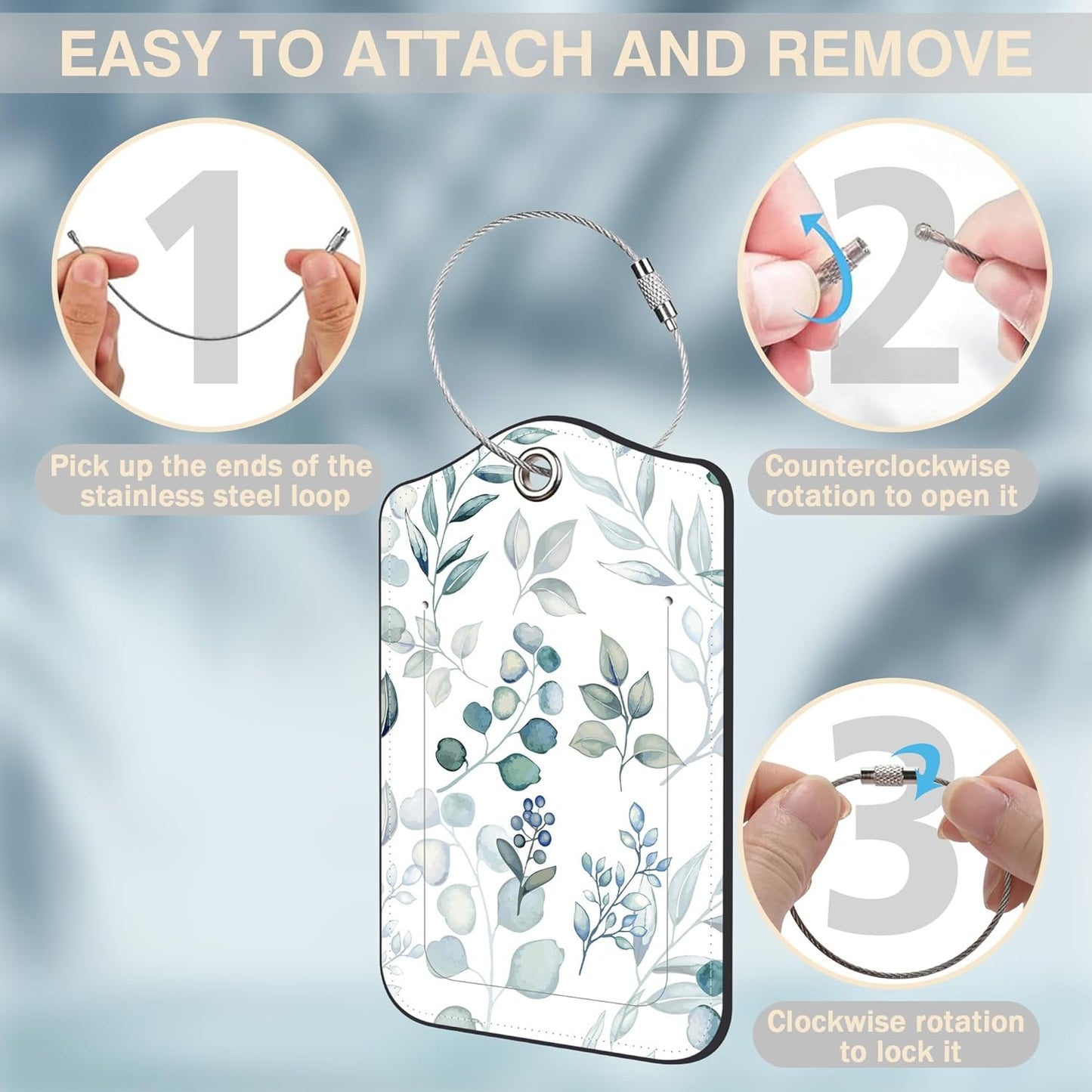 EASY TO ATTACH AND REMOVE

1

Pick up the ends of the stainless steel loop

2

Counterclockwise rotation to open it

3

Clockwise rotation to lock it