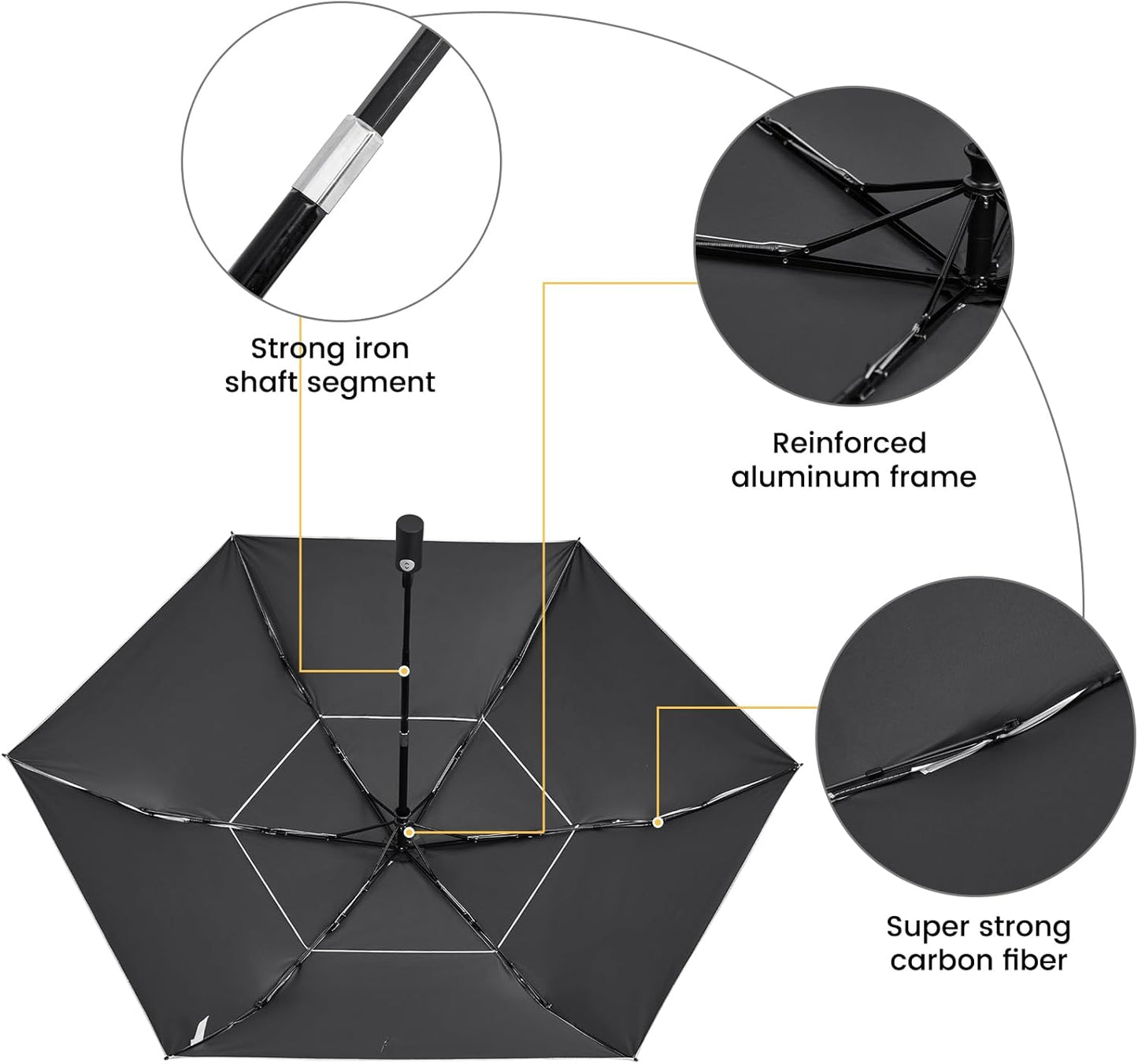 Strong iron shaft segment

Reinforced aluminum frame

Super strong carbon fiber