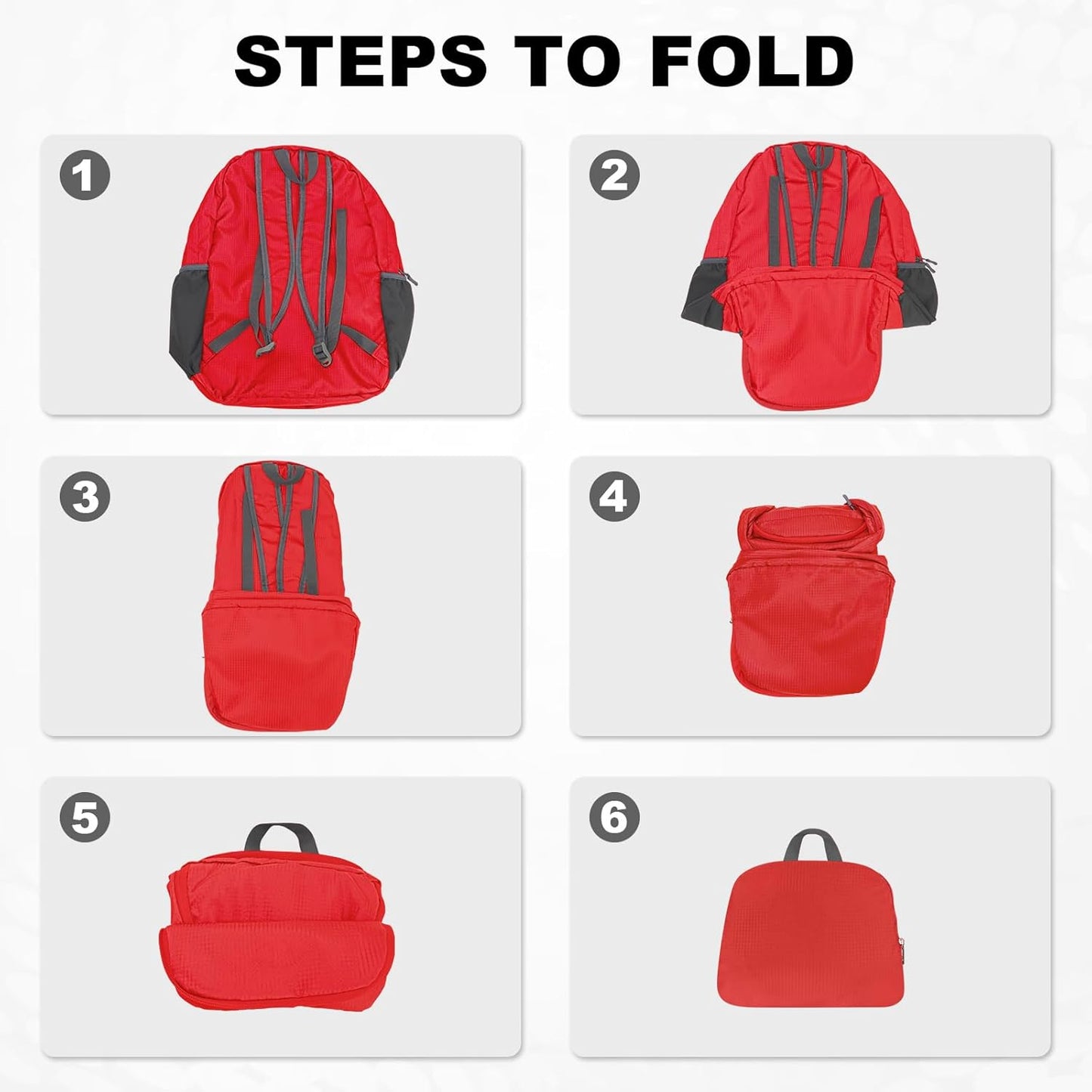 STEPS TO FOLD

1

2

3

4

5

6