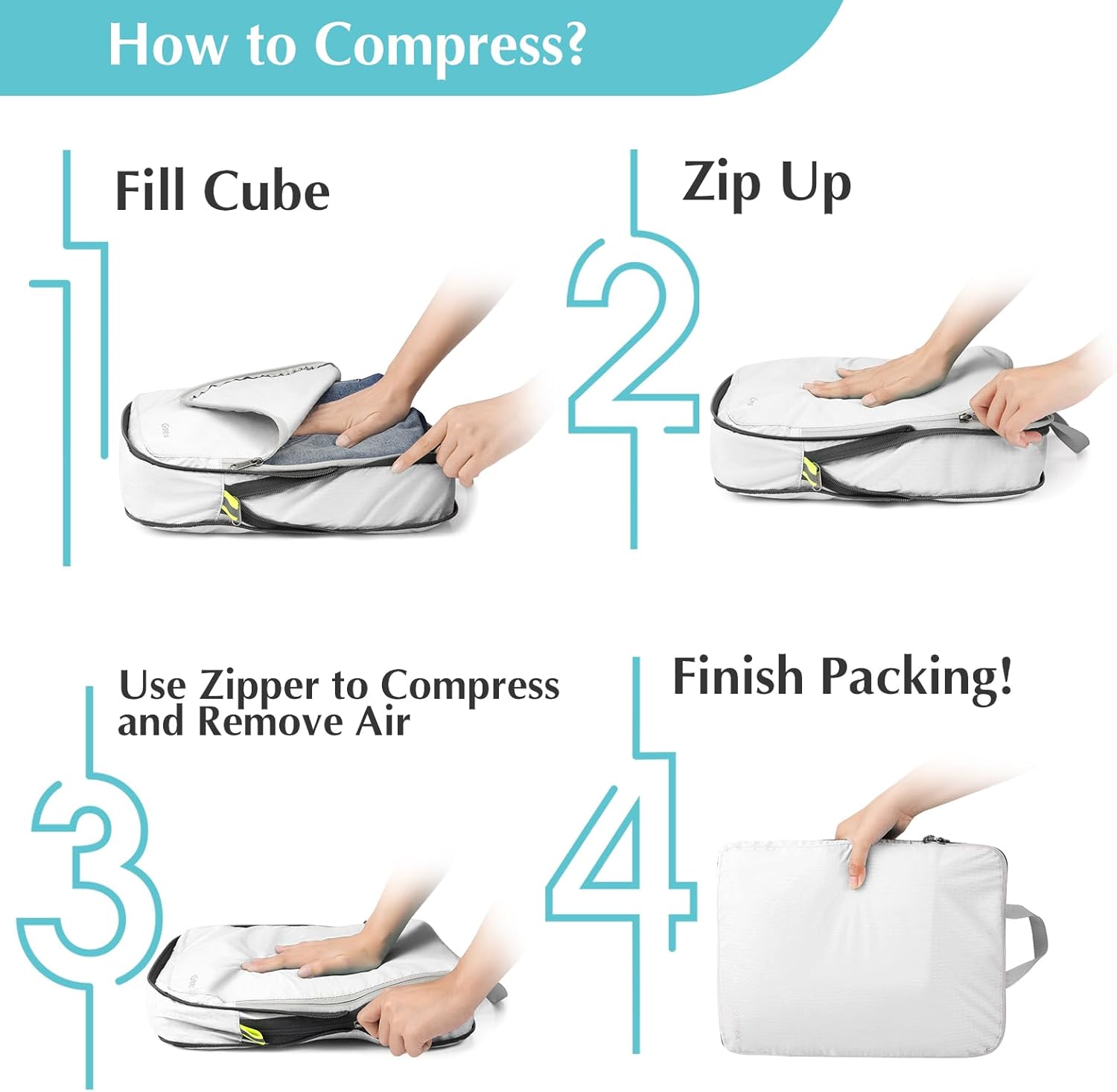 How to Compress?

1 Fill Cube

2 Zip Up

3 Use Zipper to Compress and Remove Air

4 Finish Packing!