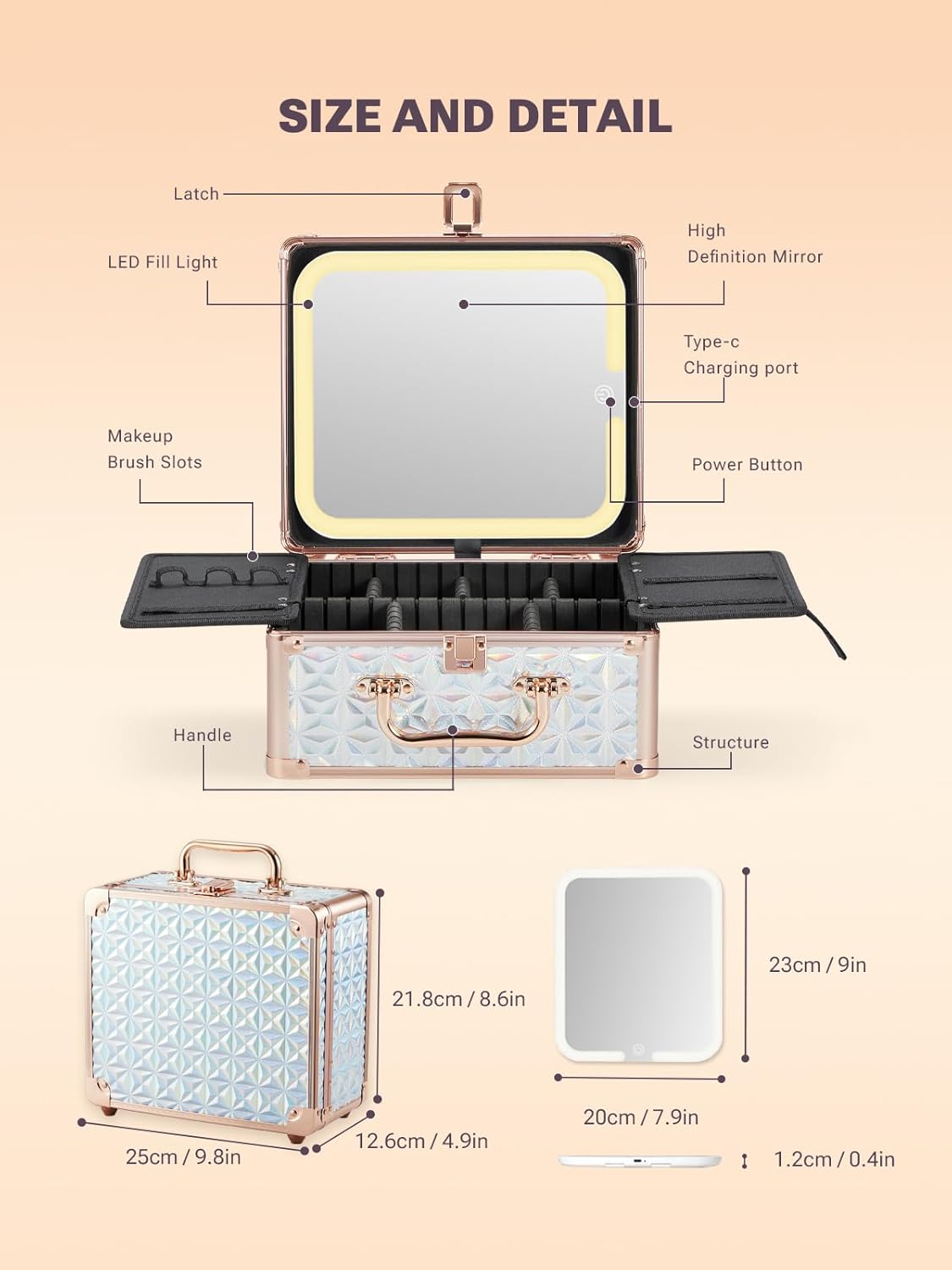 SIZE AND DETAIL

Latch

LED Fill Light

High Definition Mirror

Type-c Charging port

Makeup Brush Slots

Power Button

Handle

Structure

21.8cm / 8.6in

25cm / 9.8in

12.6cm / 4.9in

23cm / 9in

20cm / 7.9in

1.2cm / 0.4in