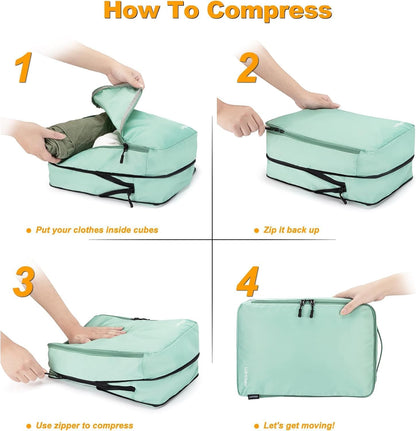 How To Compress

1

● Put your clothes inside cubes

2

● Zip it back up

3

● Use zipper to compress

4

● Let's get moving!