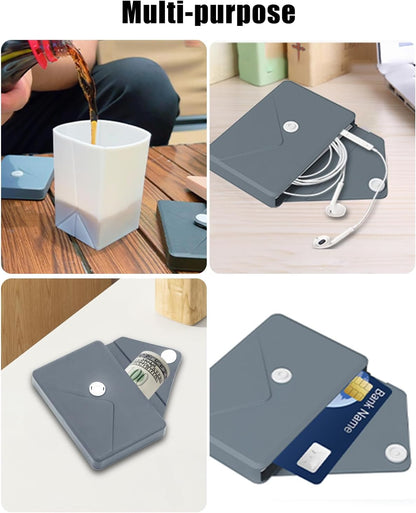 Multi-purpose

Bank Name