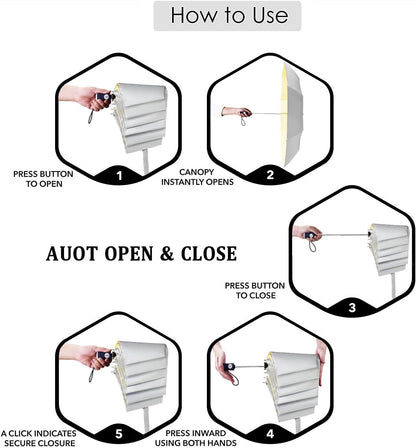 How to Use

PRESS BUTTON TO OPEN

1

CANOPY INSTANTLY OPENS

2

AUOT OPEN & CLOSE

PRESS BUTTON TO CLOSE

3

A CLICK INDICATES SECURE CLOSURE

5

PRESS INWARD USING BOTH HANDS

4