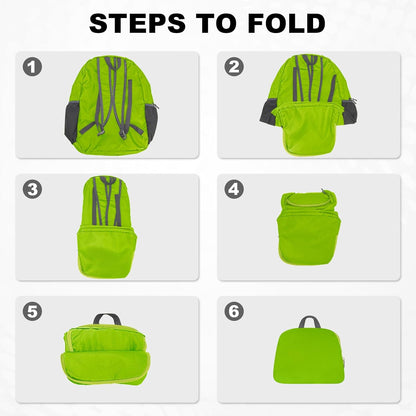 STEPS TO FOLD

1

2

3

4

5

6