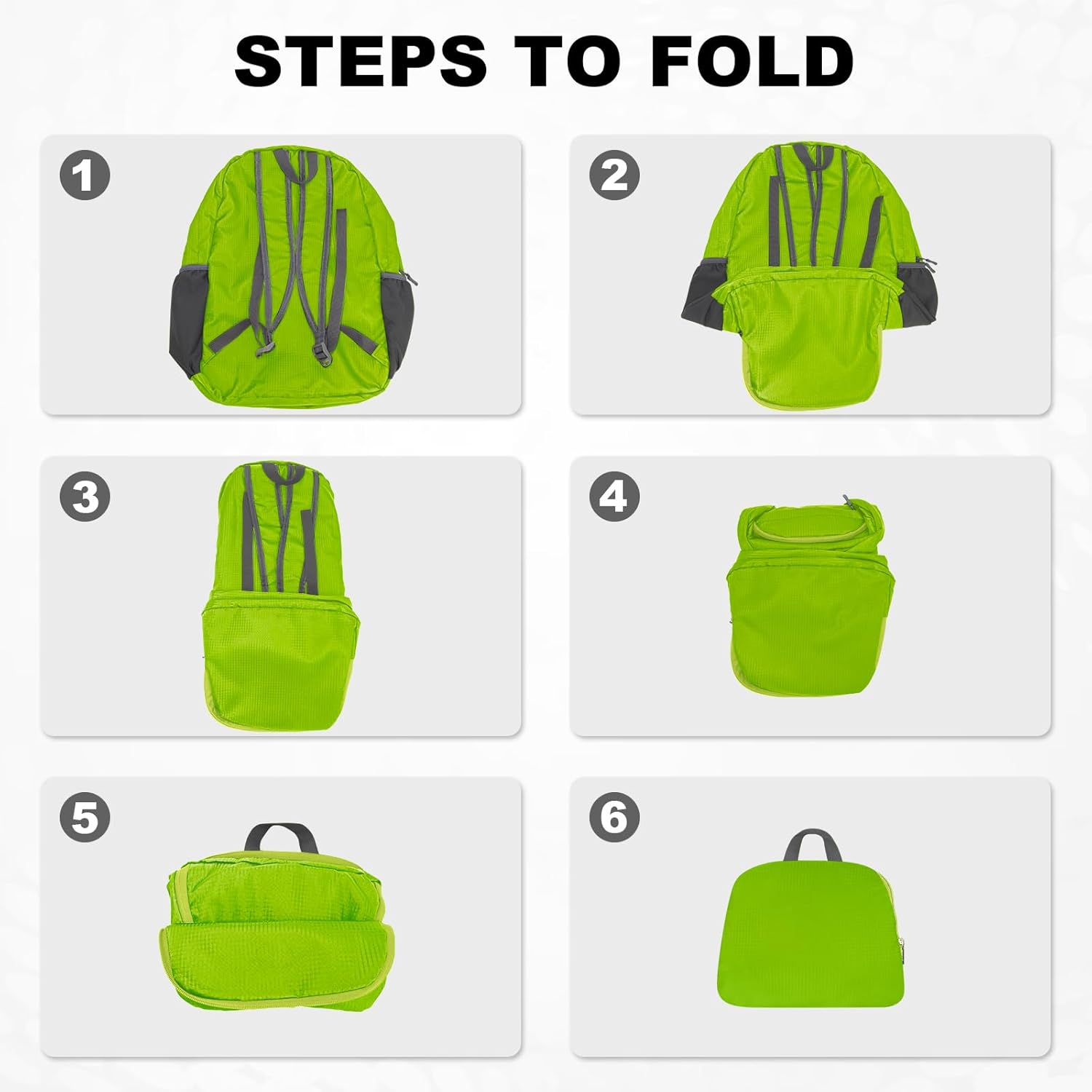 STEPS TO FOLD

1

2

3

4

5

6