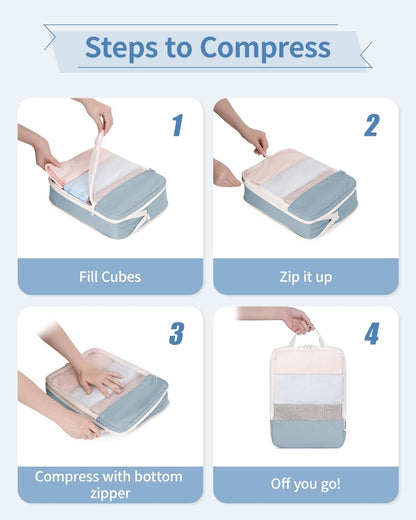 Steps to Compress

1

Fill Cubes

2

Zip it up

3

Compress with bottom zipper

4

Off you go!