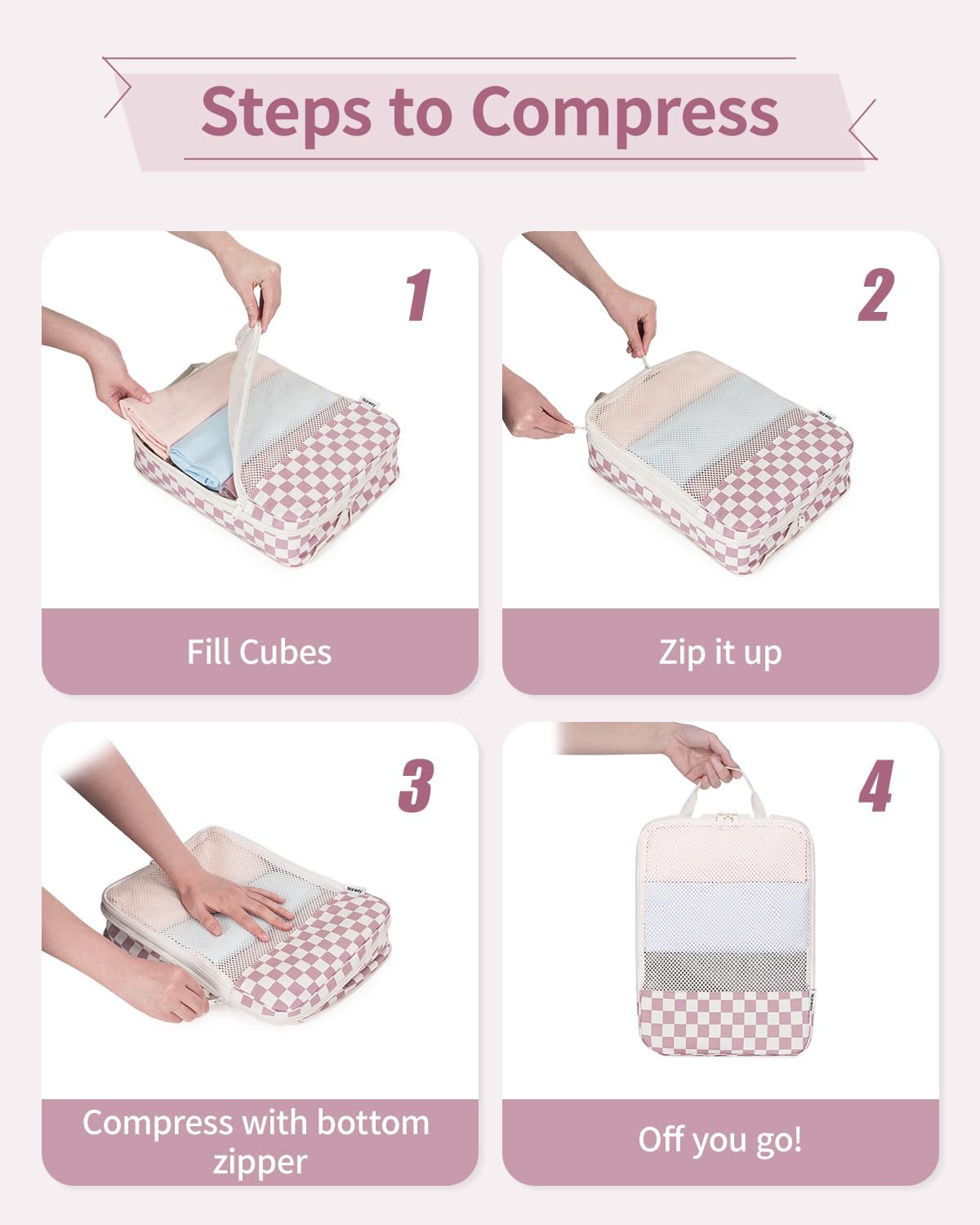 Steps to Compress

1

Fill Cubes

2

Zip it up

3

Compress with bottom zipper

4

Off you go!