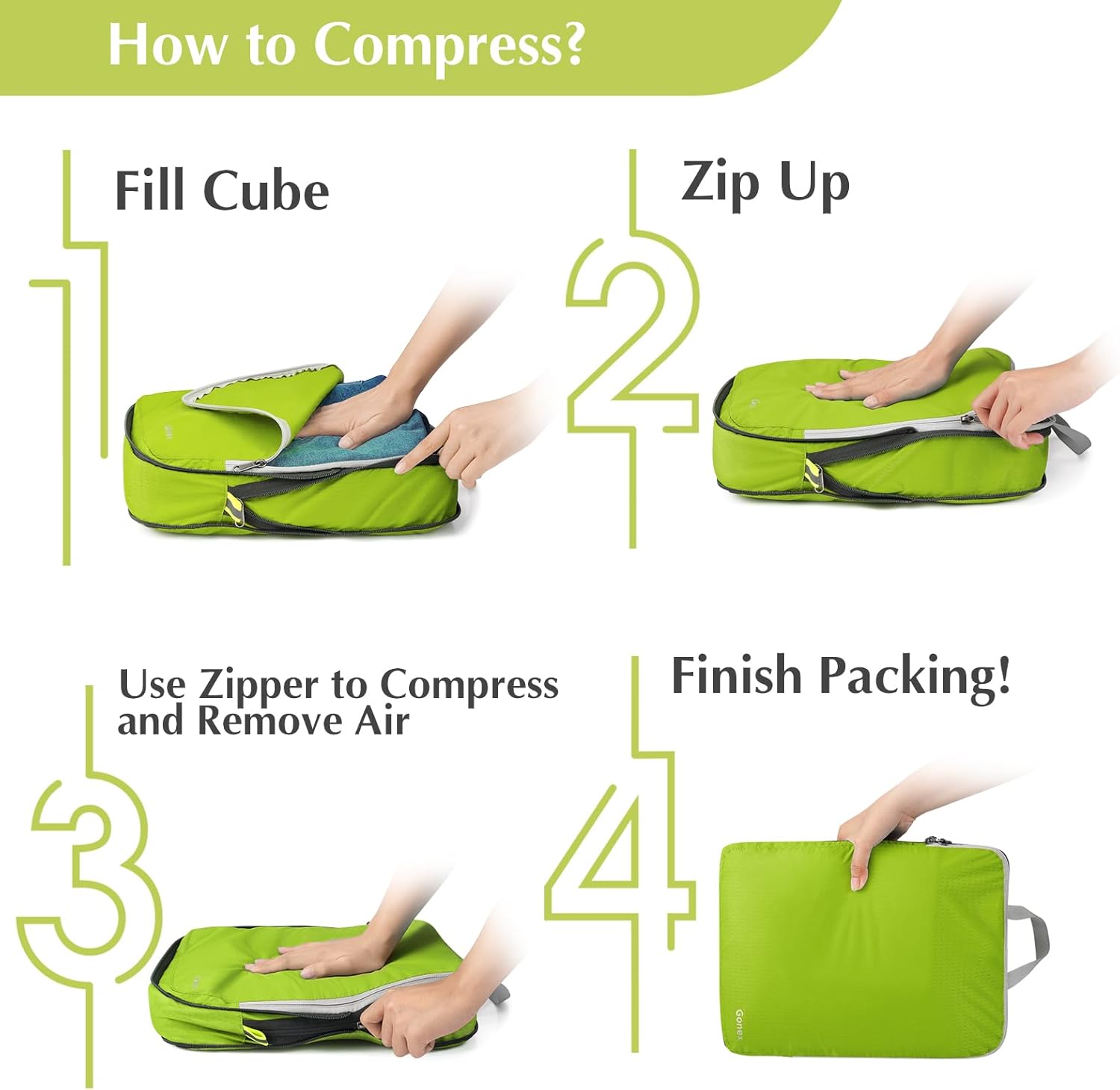 How to Compress?

1
Fill Cube

2
Zip Up

3
Use Zipper to Compress and Remove Air

4
Finish Packing!

Gonex