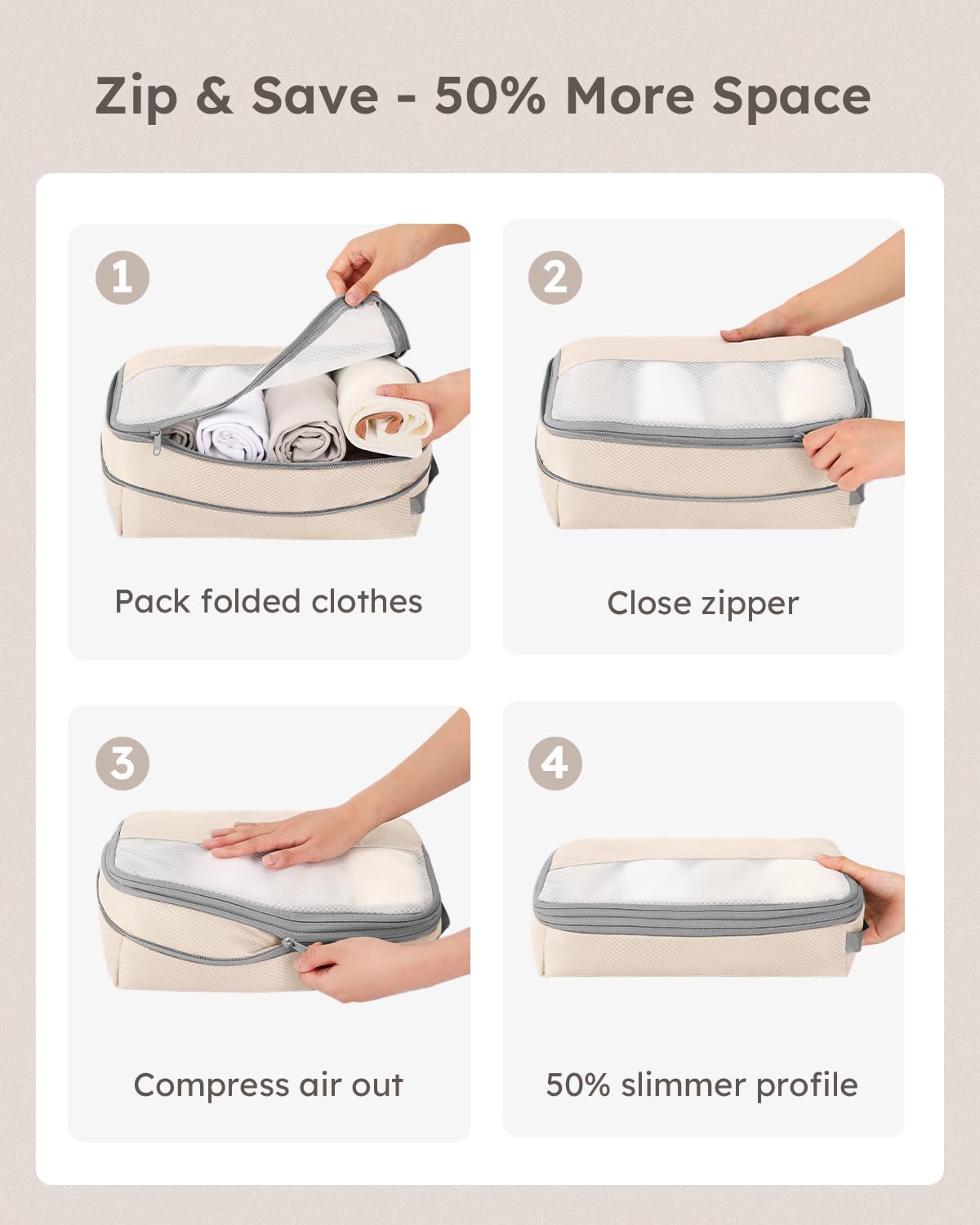 Zip & Save - 50% More Space

1

Pack folded clothes

2

Close zipper

3

Compress air out

4

50% slimmer profile