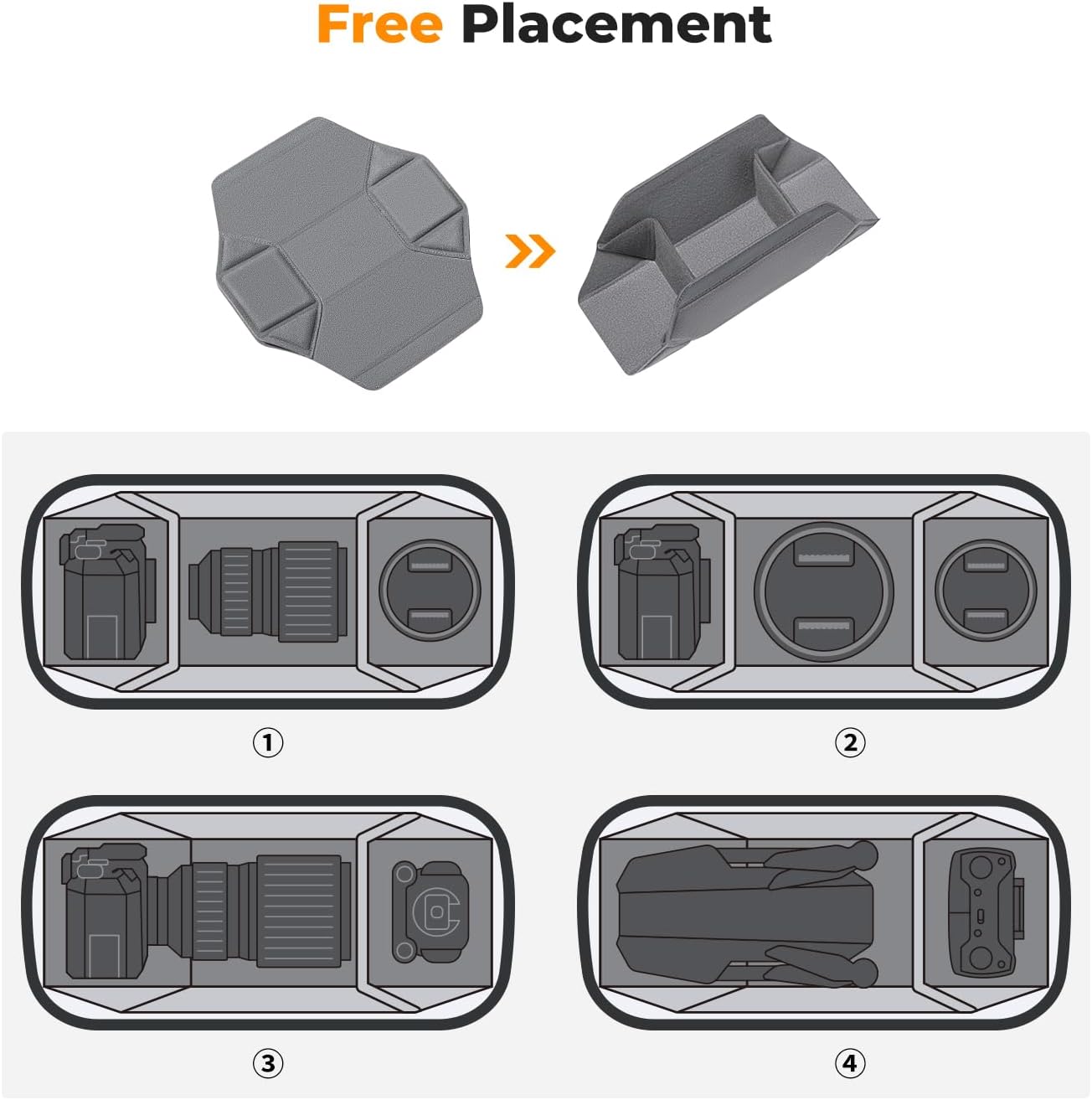 Free Placement

①

②

③

④