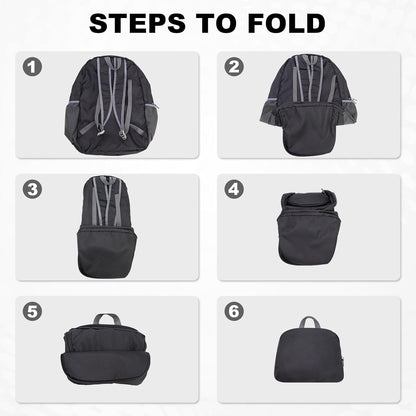 STEPS TO FOLD

1

2

3

4

5

6