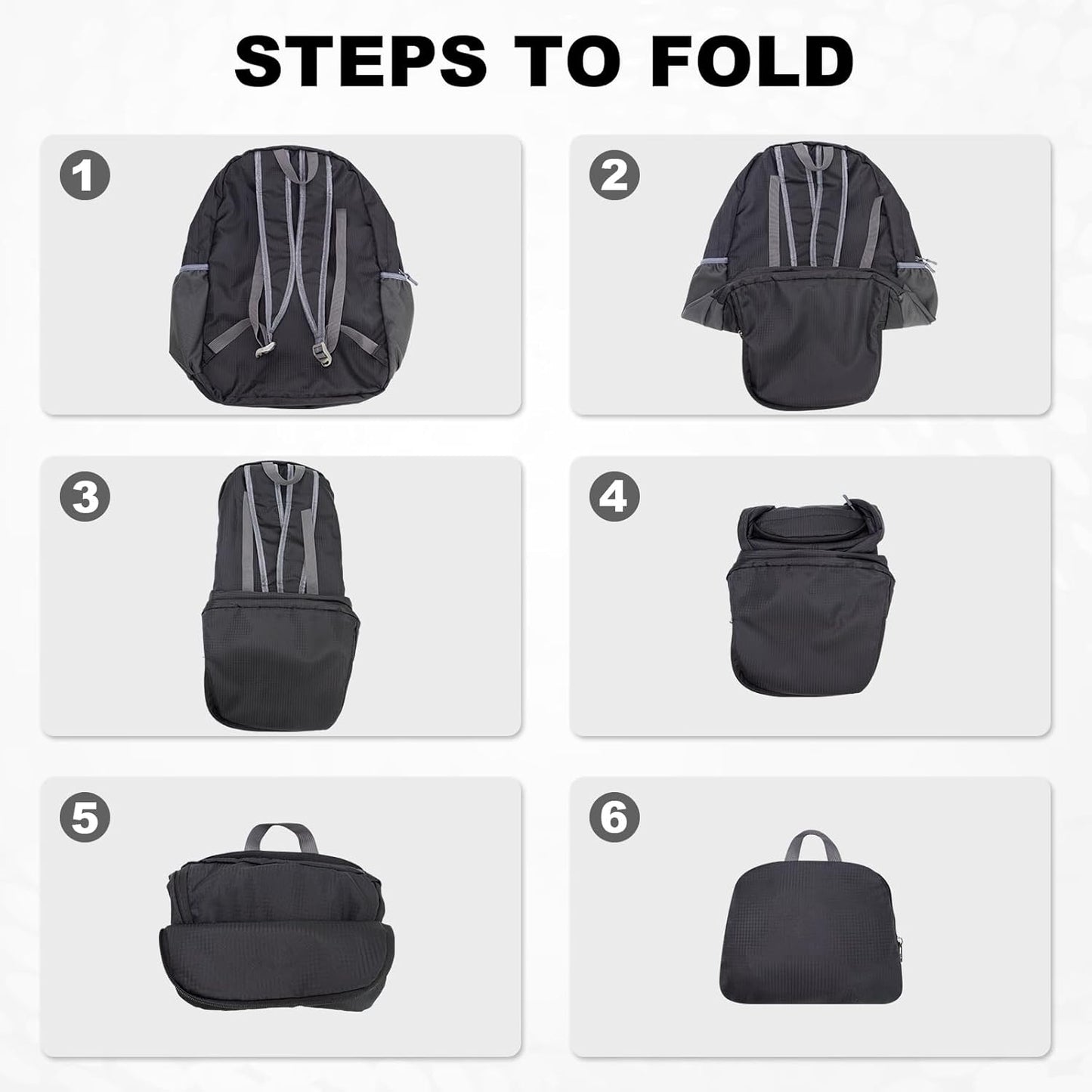 STEPS TO FOLD

1

2

3

4

5

6