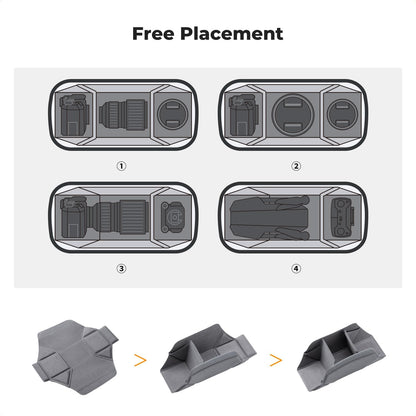 Free Placement

①

②

③

④

>

>