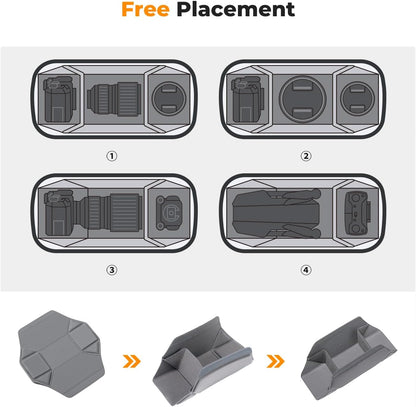 Free Placement

①

②

③

④