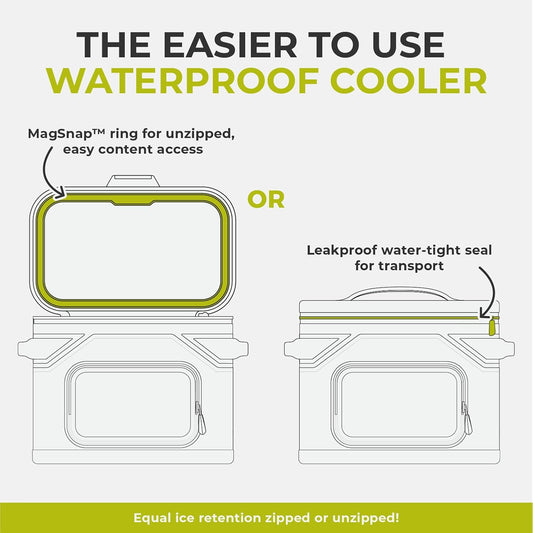 THE EASIER TO USE
WATERPROOF COOLER

MagSnap™ ring for unzipped, easy content access

OR

Leakproof water-tight seal for transport

Equal ice retention zipped or unzipped!