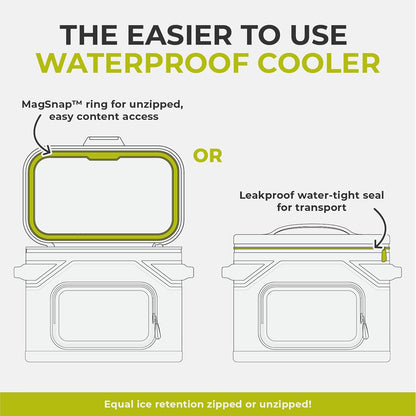 THE EASIER TO USE
WATERPROOF COOLER

MagSnap™ ring for unzipped, easy content access

OR

Leakproof water-tight seal for transport

Equal ice retention zipped or unzipped!