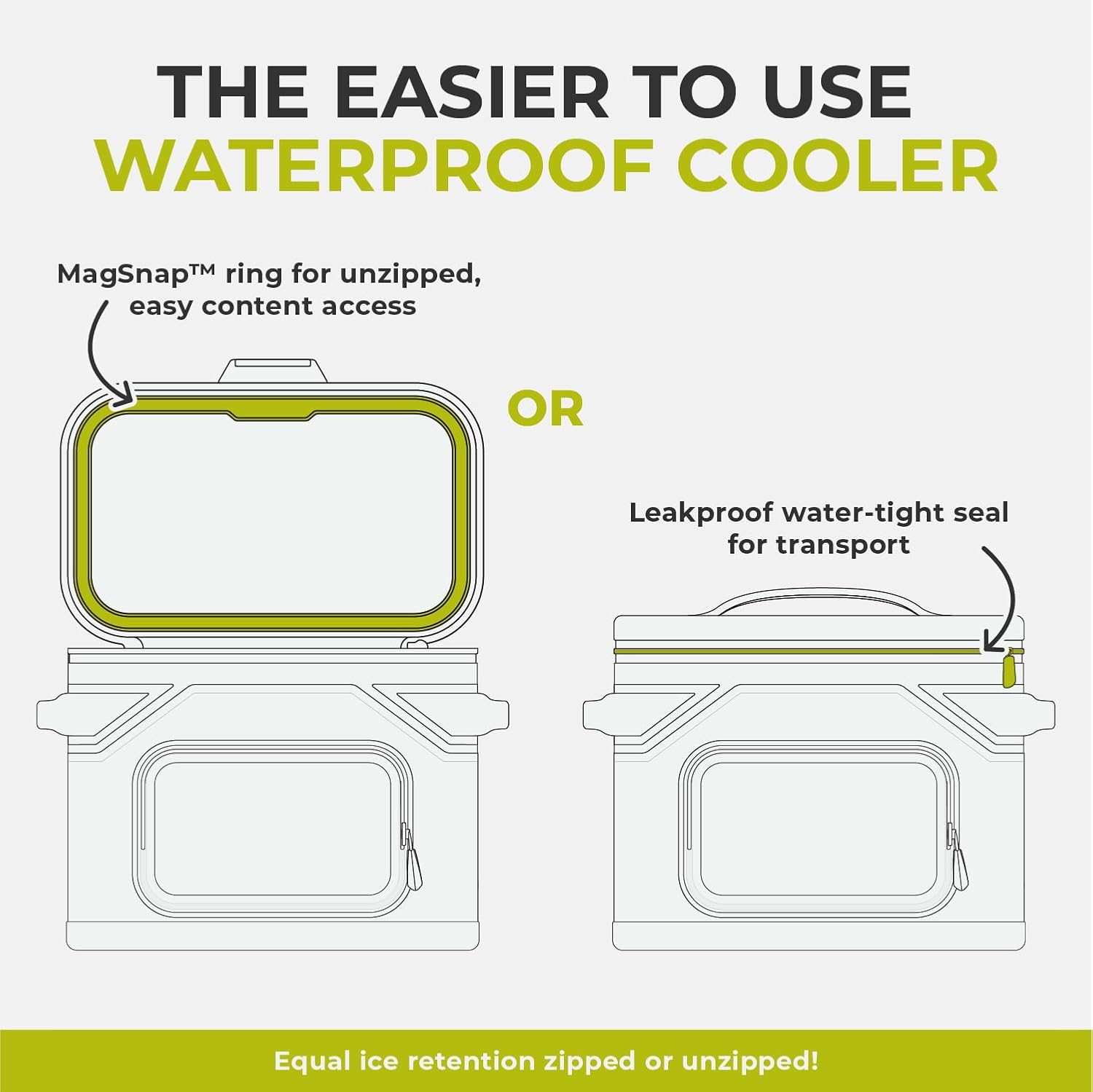 THE EASIER TO USE
WATERPROOF COOLER

MagSnap™ ring for unzipped, easy content access

OR

Leakproof water-tight seal for transport

Equal ice retention zipped or unzipped!