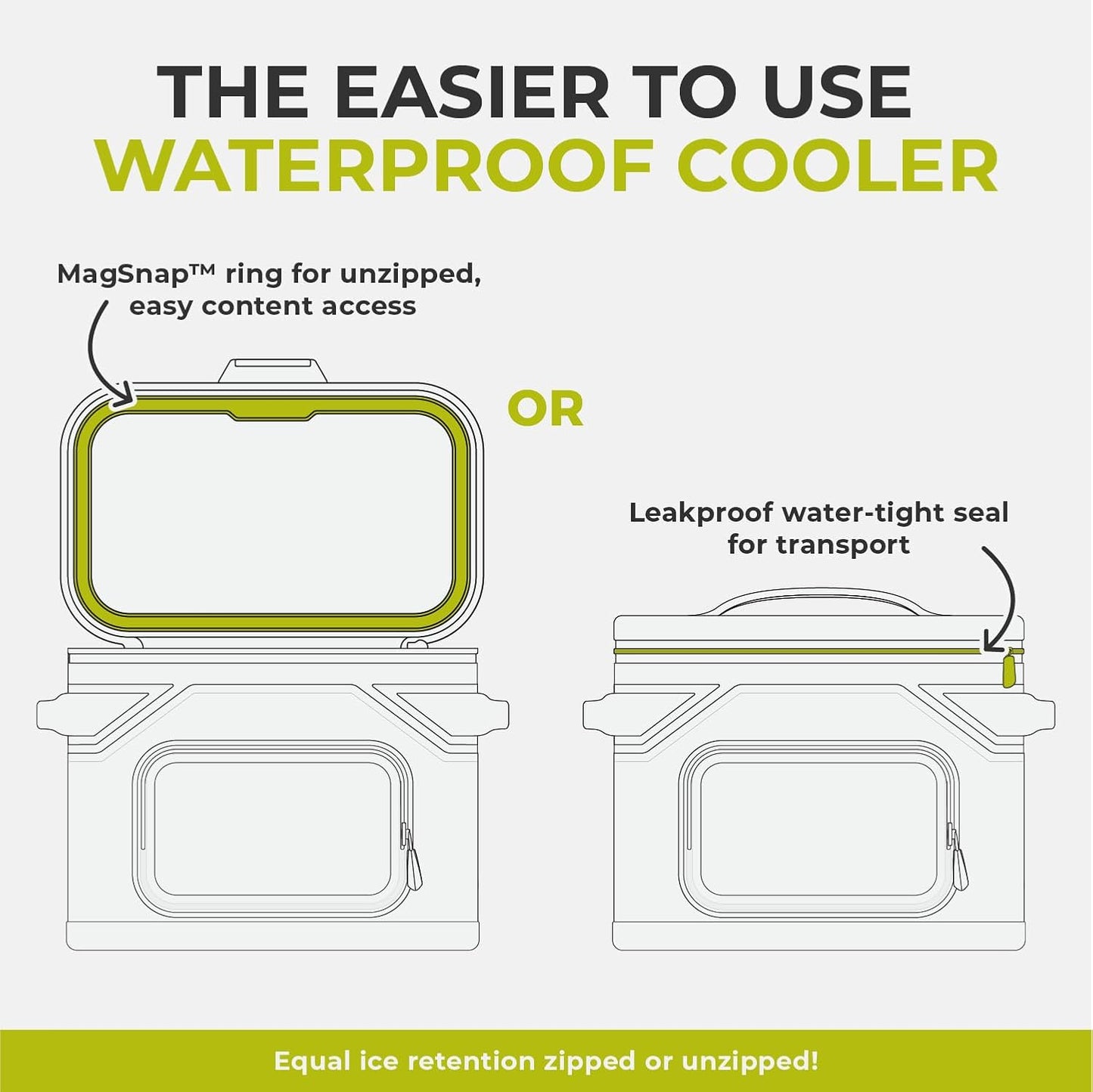 THE EASIER TO USE
WATERPROOF COOLER

MagSnap™ ring for unzipped, easy content access

OR

Leakproof water-tight seal for transport

Equal ice retention zipped or unzipped!