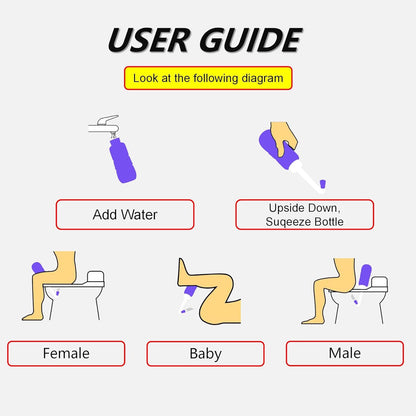 USER GUIDE

Look at the following diagram

Add Water

Upside Down, Suqeeze Bottle

Female

Baby

Male