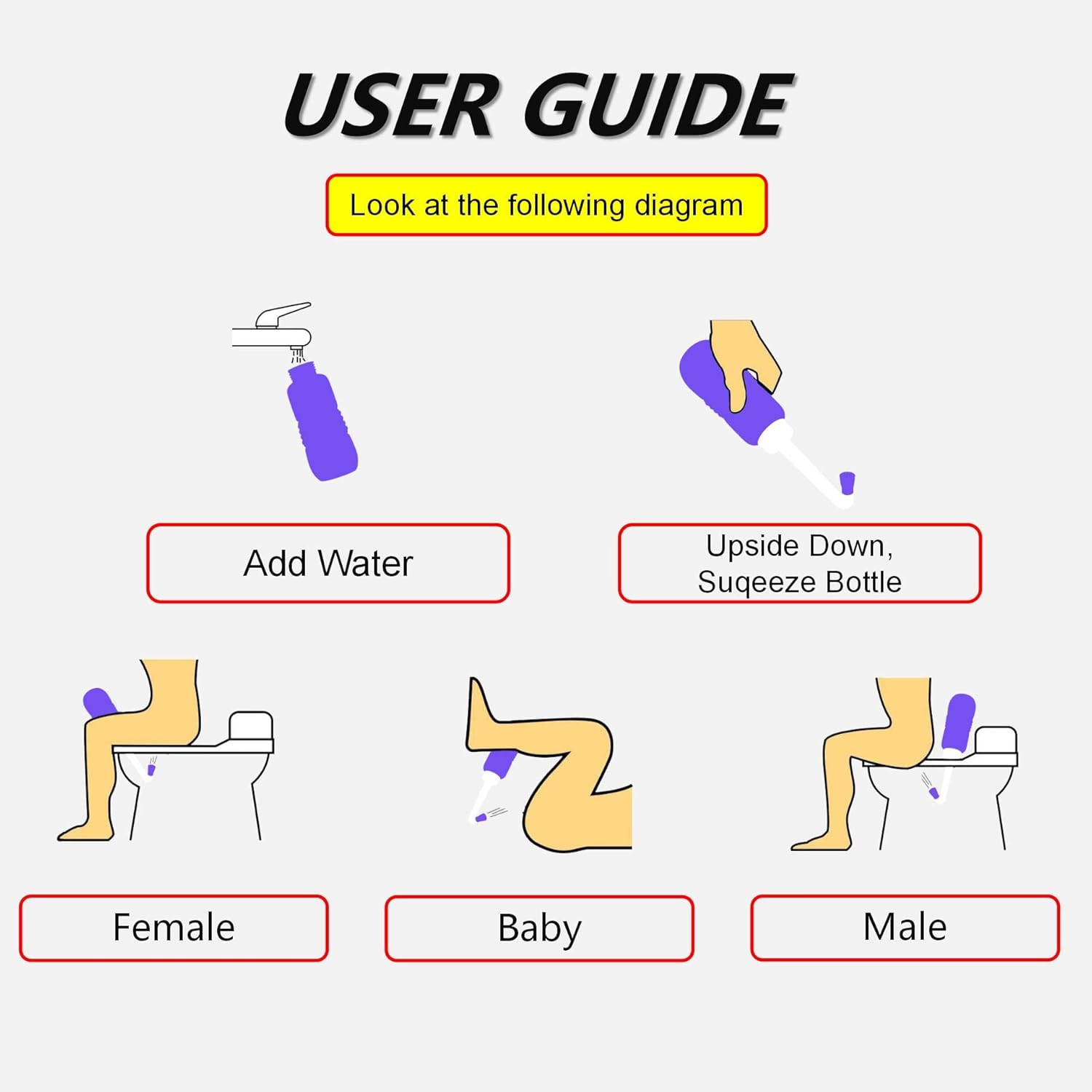 USER GUIDE

Look at the following diagram

Add Water

Upside Down,
Suqeeze Bottle

Female

Baby

Male