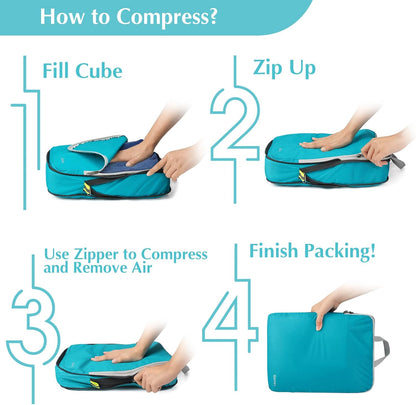 How to Compress?

1 Fill Cube

2 Zip Up

3 Use Zipper to Compress and Remove Air

4 Finish Packing!