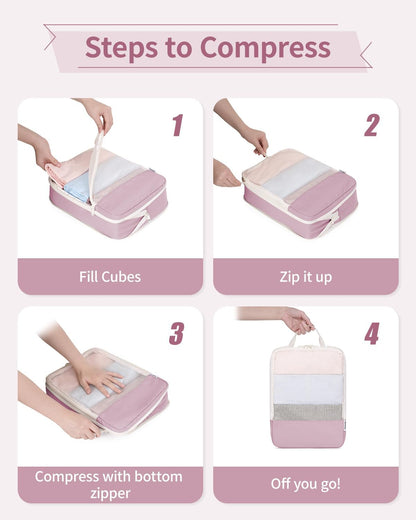 Steps to Compress

1

Fill Cubes

2

Zip it up

3

Compress with bottom zipper

4

Off you go!