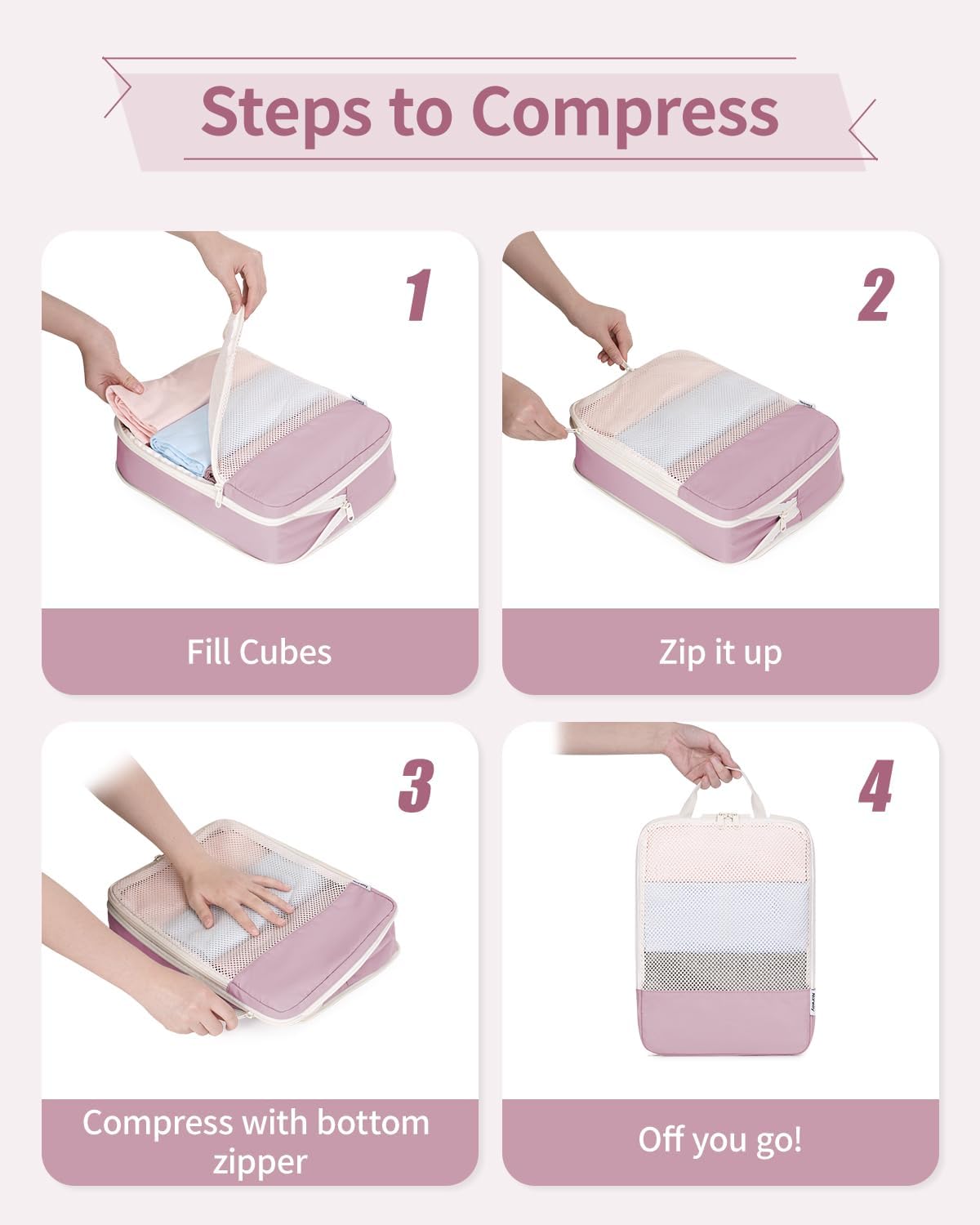 Steps to Compress

1

Fill Cubes

2

Zip it up

3

Compress with bottom zipper

4

Off you go!