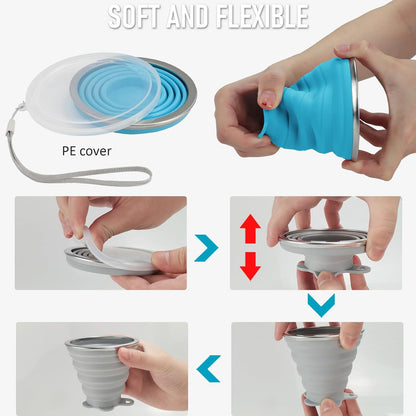 SOFT AND FLEXIBLE

PE cover