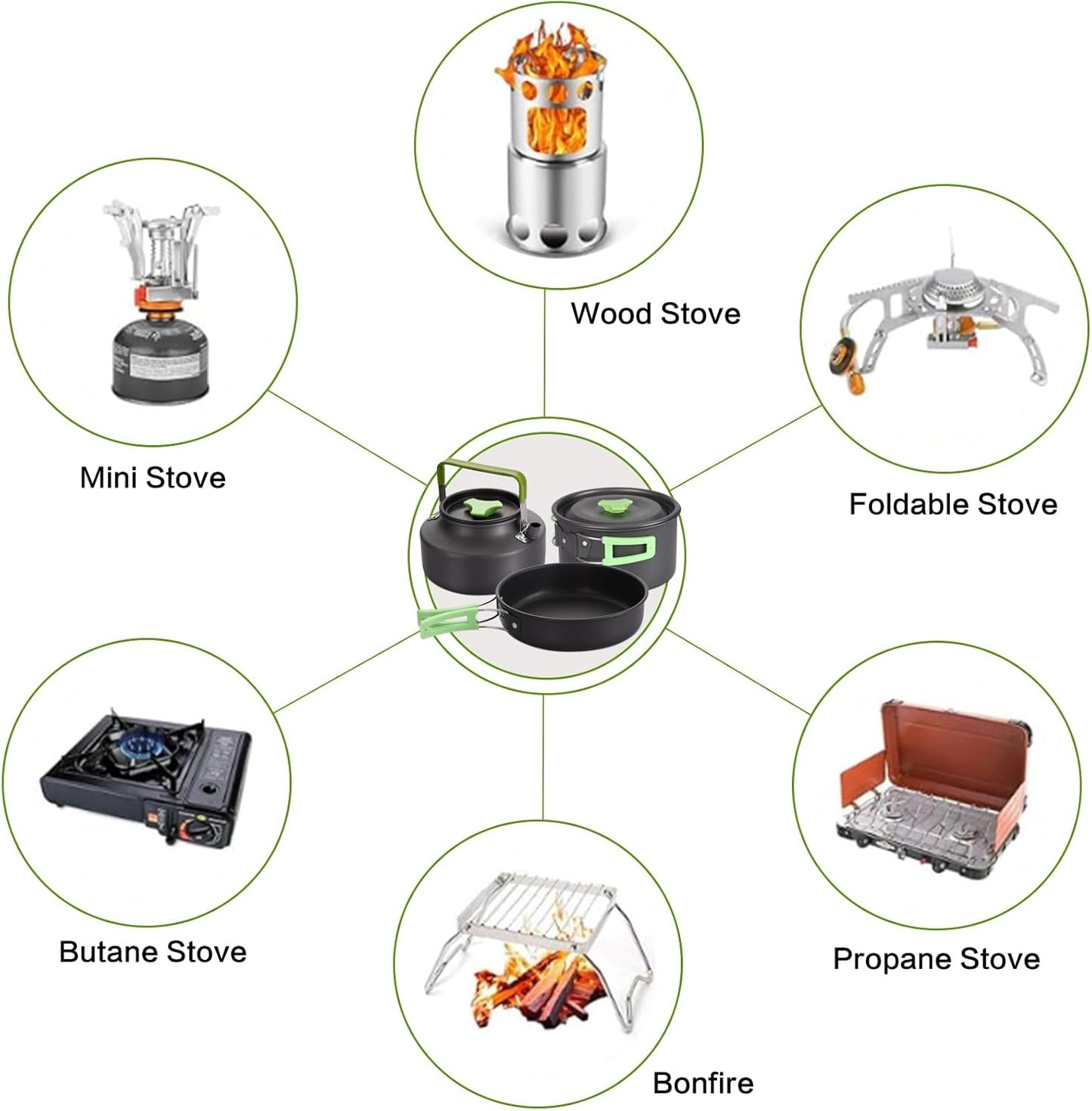 Wood Stove

Mini Stove

Foldable Stove

Butane Stove

Propane Stove

Bonfire