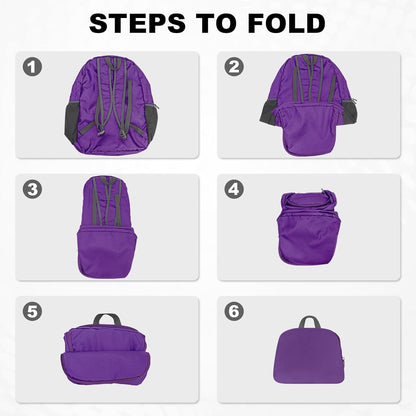 STEPS TO FOLD

1

2

3

4

5

6