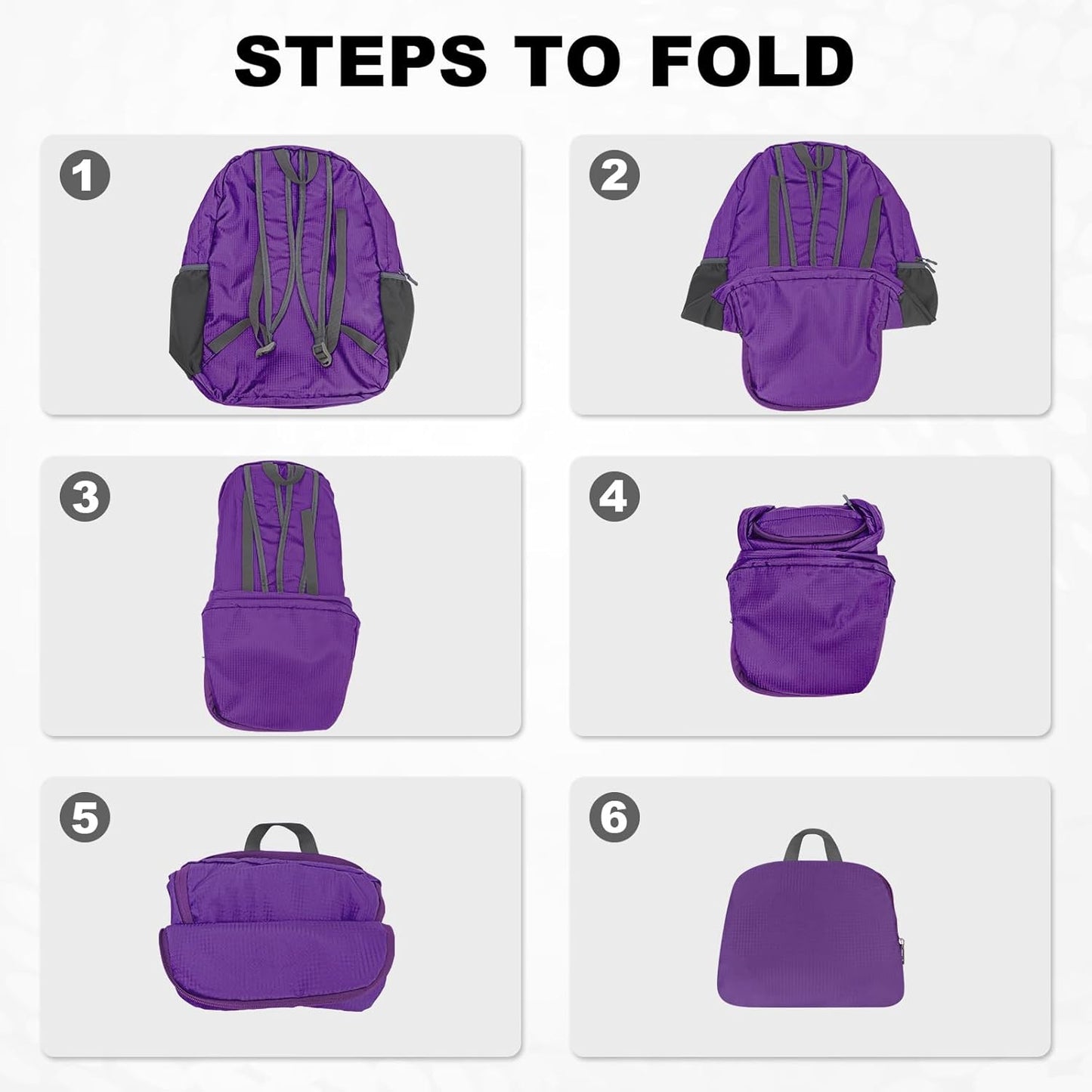 STEPS TO FOLD

1

2

3

4

5

6