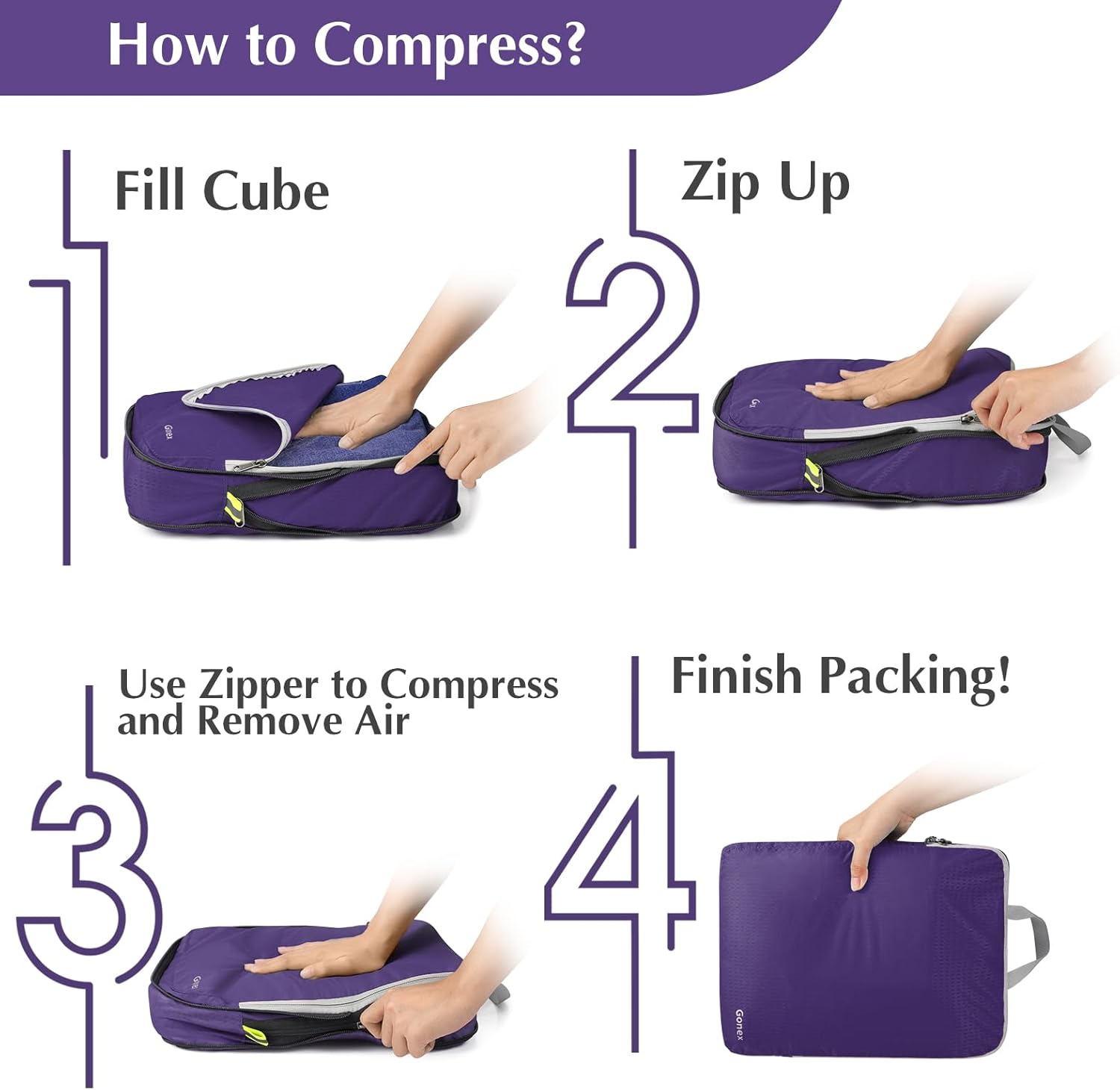 How to Compress?

1 Fill Cube

Gonex

2 Zip Up

3 Use Zipper to Compress and Remove Air

4 Finish Packing!

Gonex