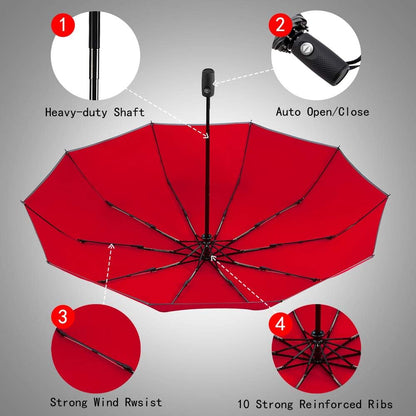 1

Heavy-duty Shaft

2

Auto Open/Close

3

Strong Wind Rwsist

4

10 Strong Reinforced Ribs