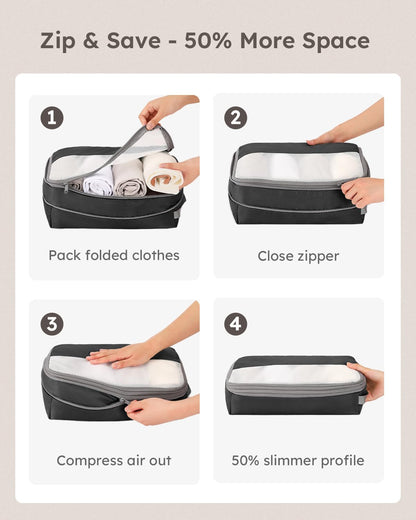 Zip & Save - 50% More Space

1

Pack folded clothes

2

Close zipper

3

Compress air out

4

50% slimmer profile