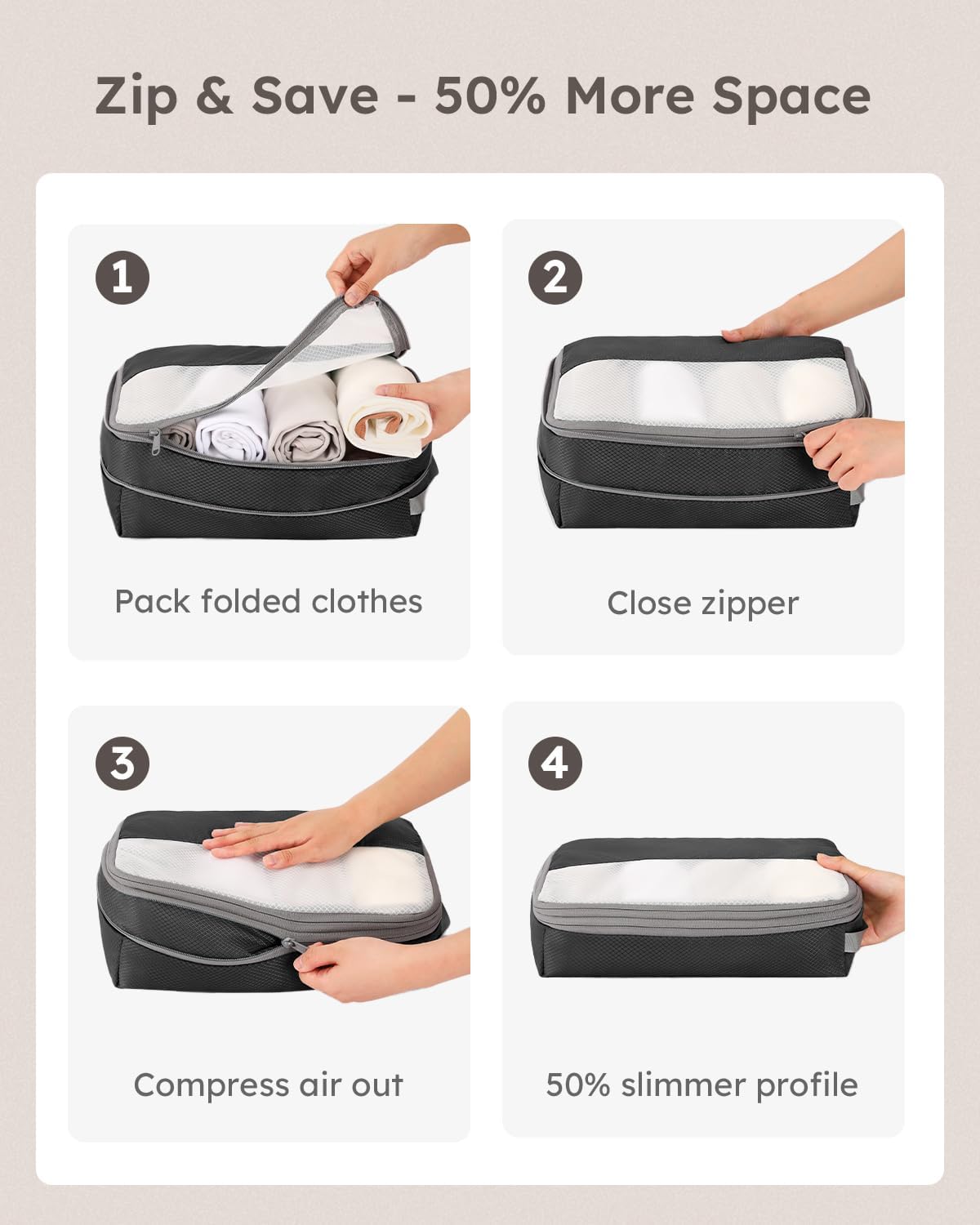 Zip & Save - 50% More Space

1

Pack folded clothes

2

Close zipper

3

Compress air out

4

50% slimmer profile