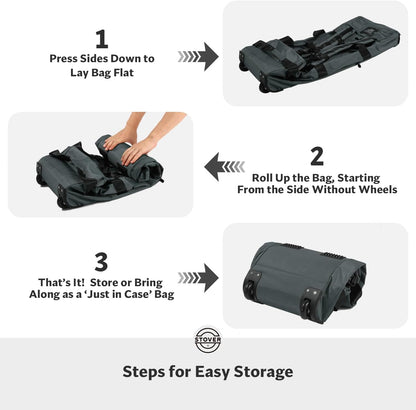 1
Press Sides Down to Lay Bag Flat

2
Roll Up the Bag, Starting From the Side Without Wheels

3
That's It!  Store or Bring Along as a 'Just in Case' Bag

STOVER

Steps for Easy Storage