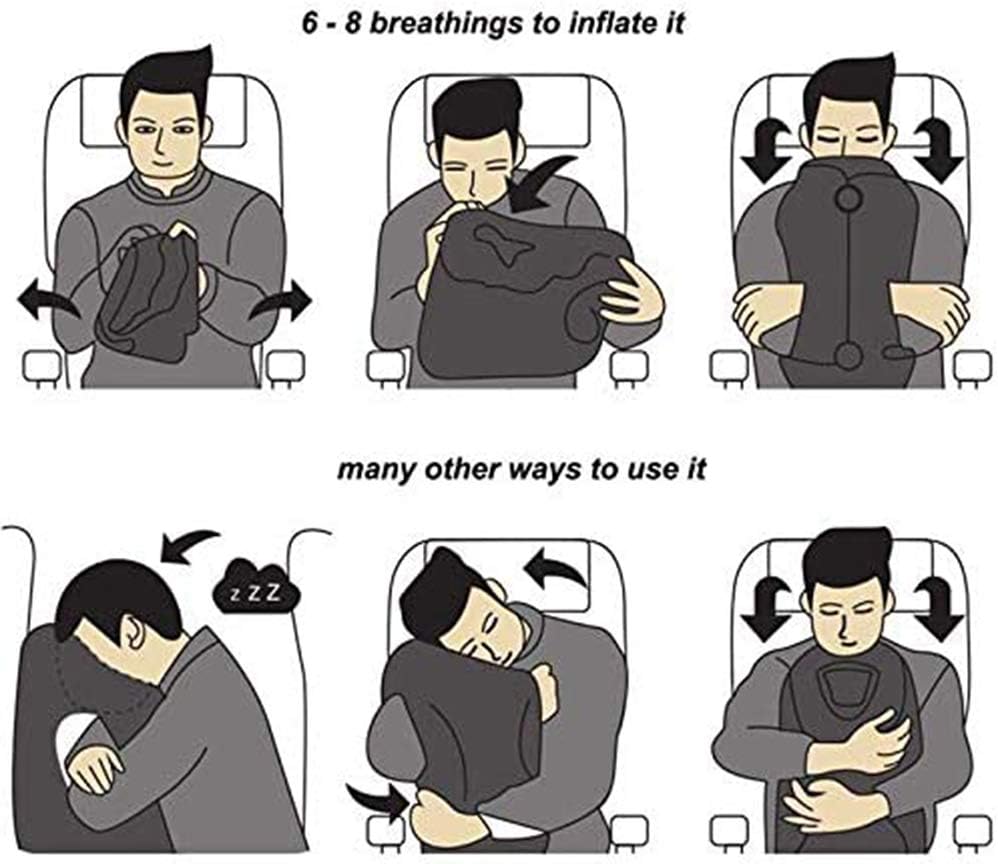 6 - 8 breathings to inflate it

many other ways to use it

z Z Z