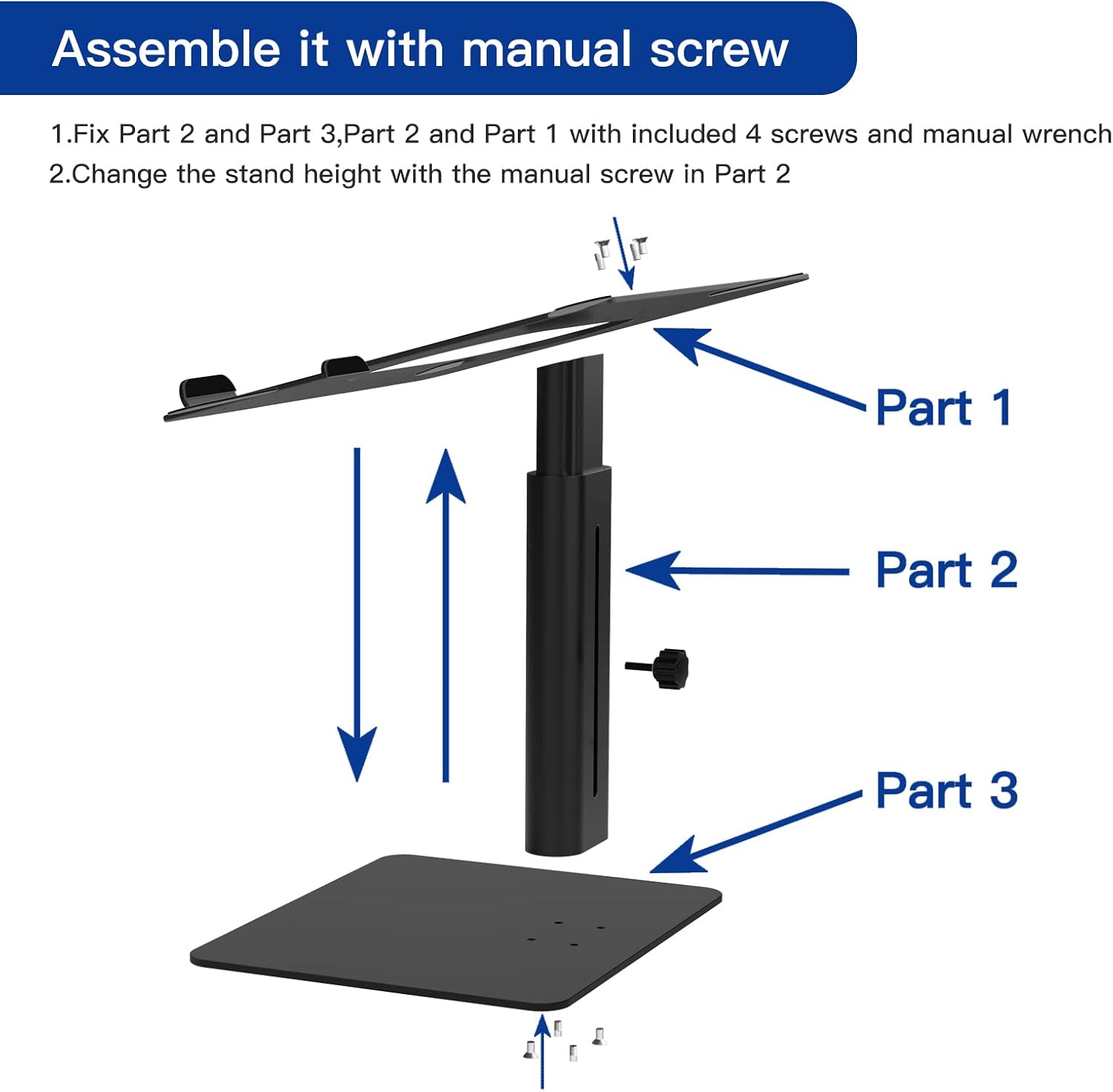 Assemble it with manual screw

1.Fix Part 2 and Part 3,Part 2 and Part 1 with included 4 screws and manual wrench
2.Change the stand height with the manual screw in Part 2

Part 1

Part 2

Part 3