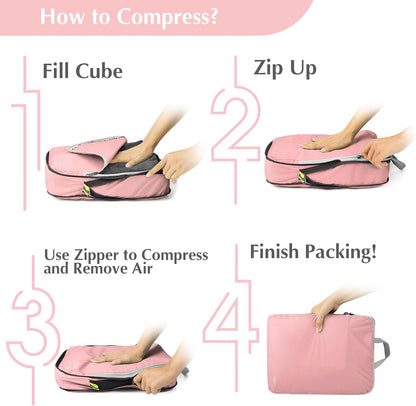 How to Compress?

1
Fill Cube

2
Zip Up

3
Use Zipper to Compress and Remove Air

4
Finish Packing!