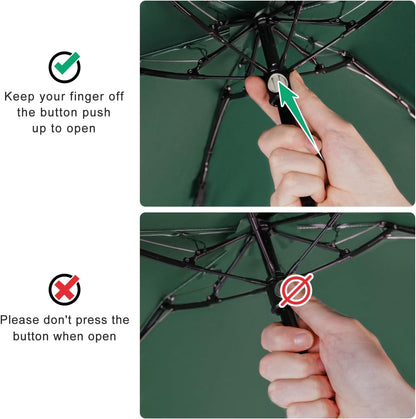 Keep your finger off the button push up to open

Please don't press the button when open