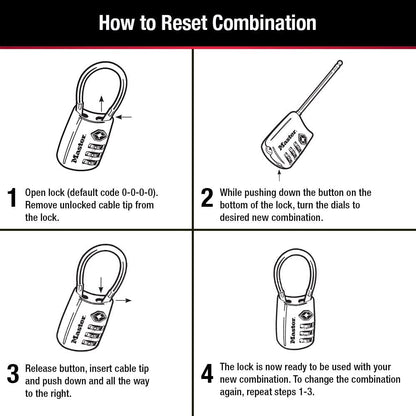 How to Reset Combination

Master

1 Open lock (default code 0-0-0-0). Remove unlocked cable tip from the lock.

Master

2 While pushing down the button on the bottom of the lock, turn the dials to desired new combination.

Master

3 Release button, insert cable tip and push down and all the way to the right.

Master

4 The lock is now ready to be used with your new combination. To change the combination again, repeat steps 1-3.