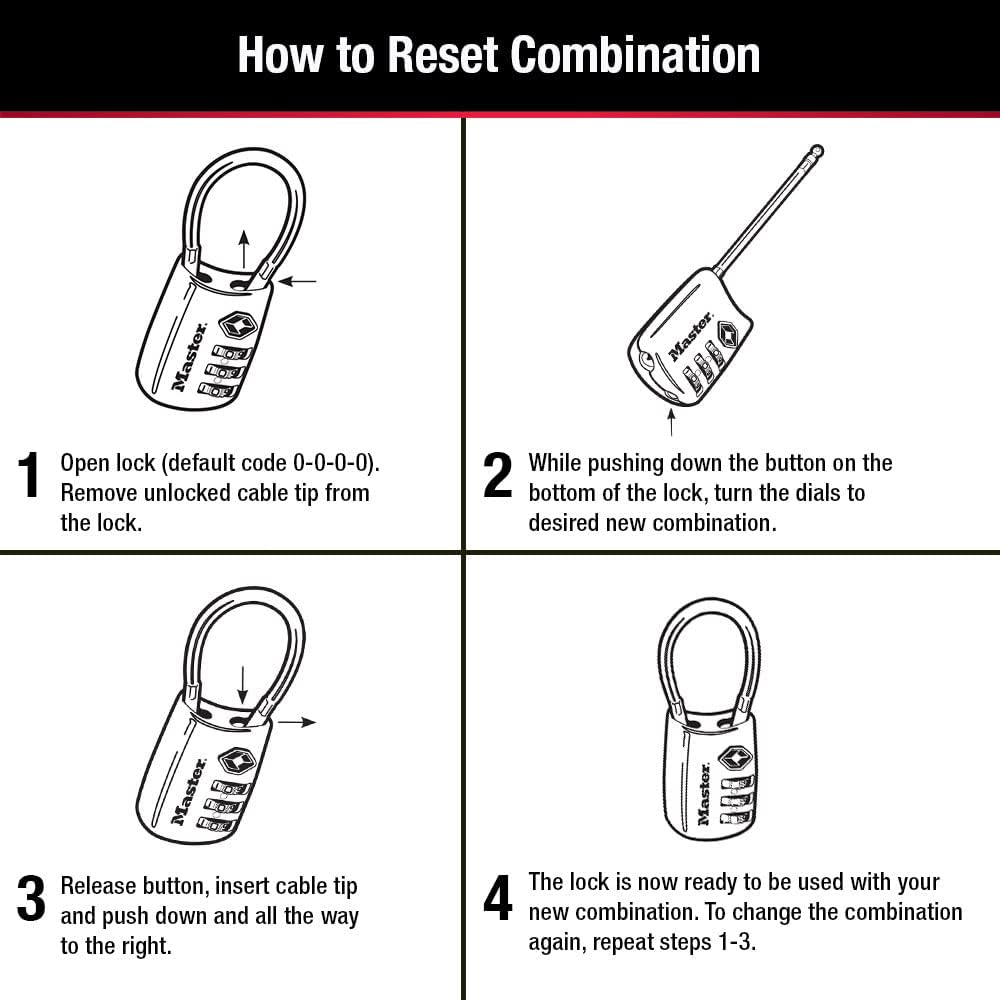 How to Reset Combination

Master

1 Open lock (default code 0-0-0-0). Remove unlocked cable tip from the lock.

Master

2 While pushing down the button on the bottom of the lock, turn the dials to desired new combination.

Master

3 Release button, insert cable tip and push down and all the way to the right.

Master

4 The lock is now ready to be used with your new combination. To change the combination again, repeat steps 1-3.