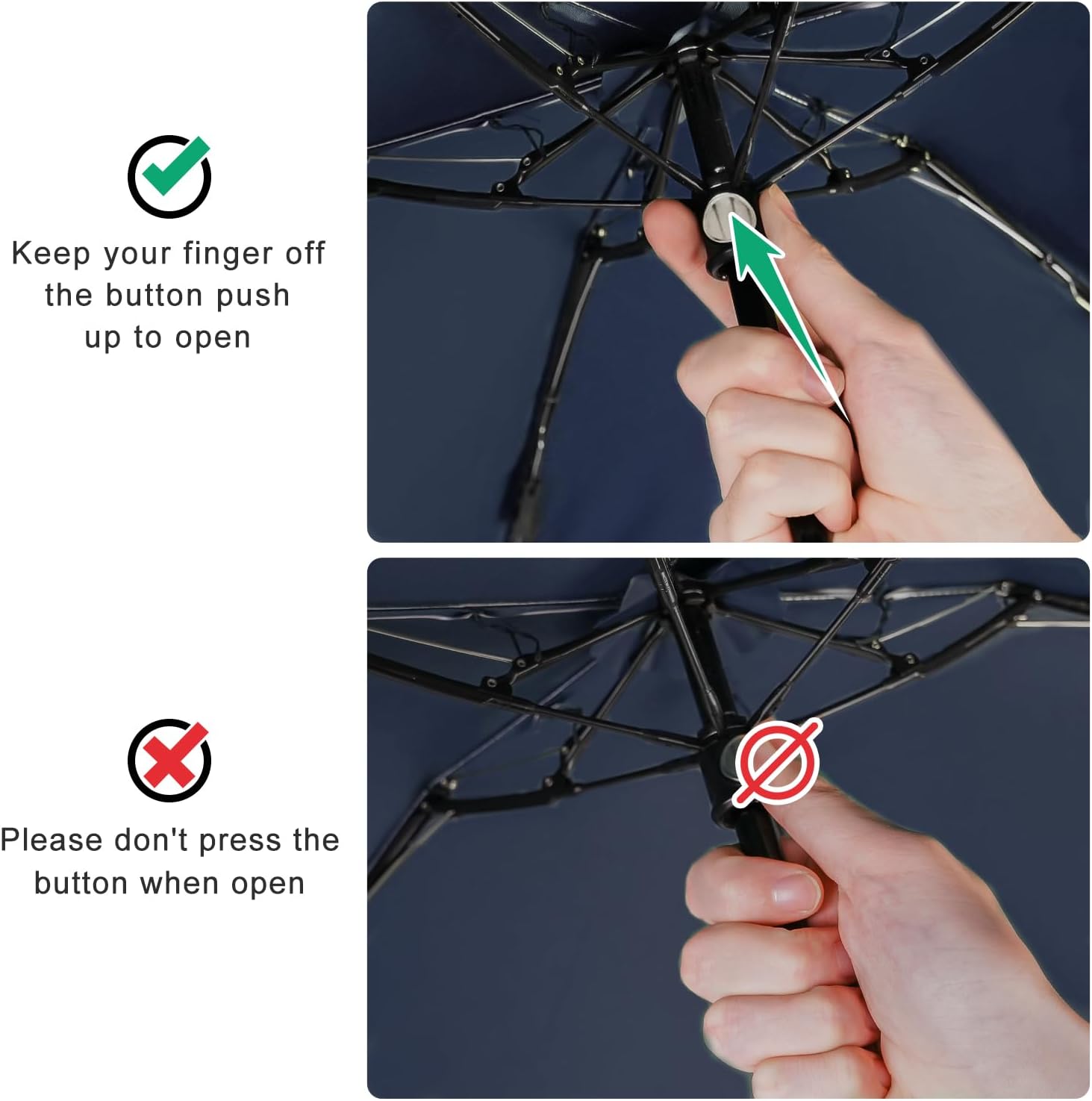 Keep your finger off the button push up to open

Please don't press the button when open