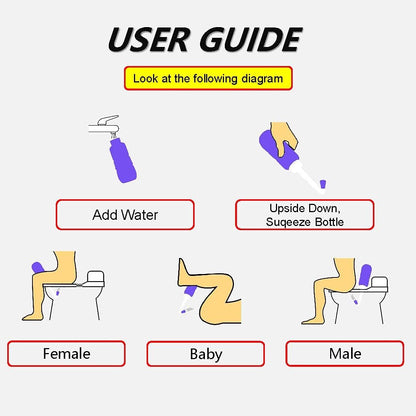 USER GUIDE

Look at the following diagram

Add Water

Upside Down, Suqeeze Bottle

Female

Baby

Male