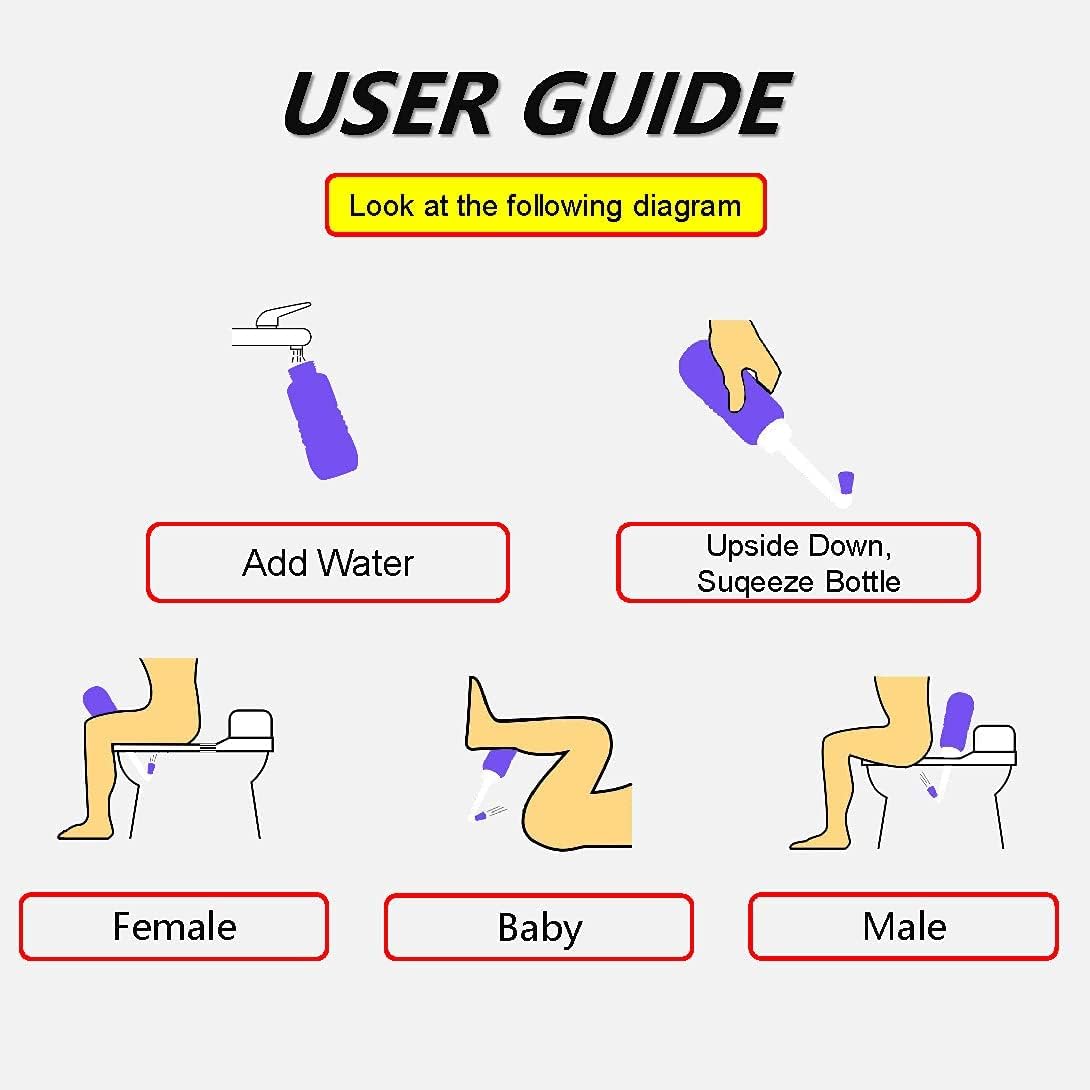 USER GUIDE

Look at the following diagram

Add Water

Upside Down, Suqeeze Bottle

Female

Baby

Male