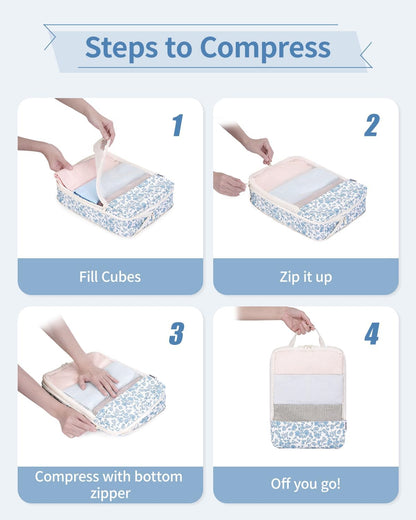 Steps to Compress

1

Fill Cubes

2

Zip it up

3

Compress with bottom zipper

4

Off you go!