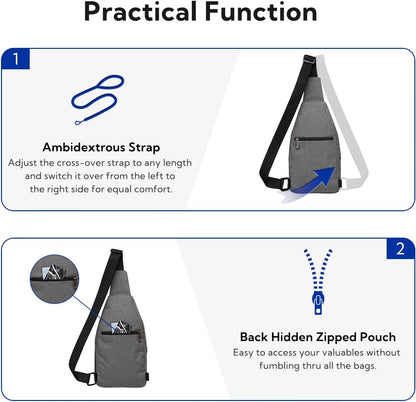 Practical Function

1

Ambidextrous Strap
Adjust the cross-over strap to any length and switch it over from the left to the right side for equal comfort.

2

Back Hidden Zipped Pouch
Easy to access your valuables without fumbling thru all the bags.