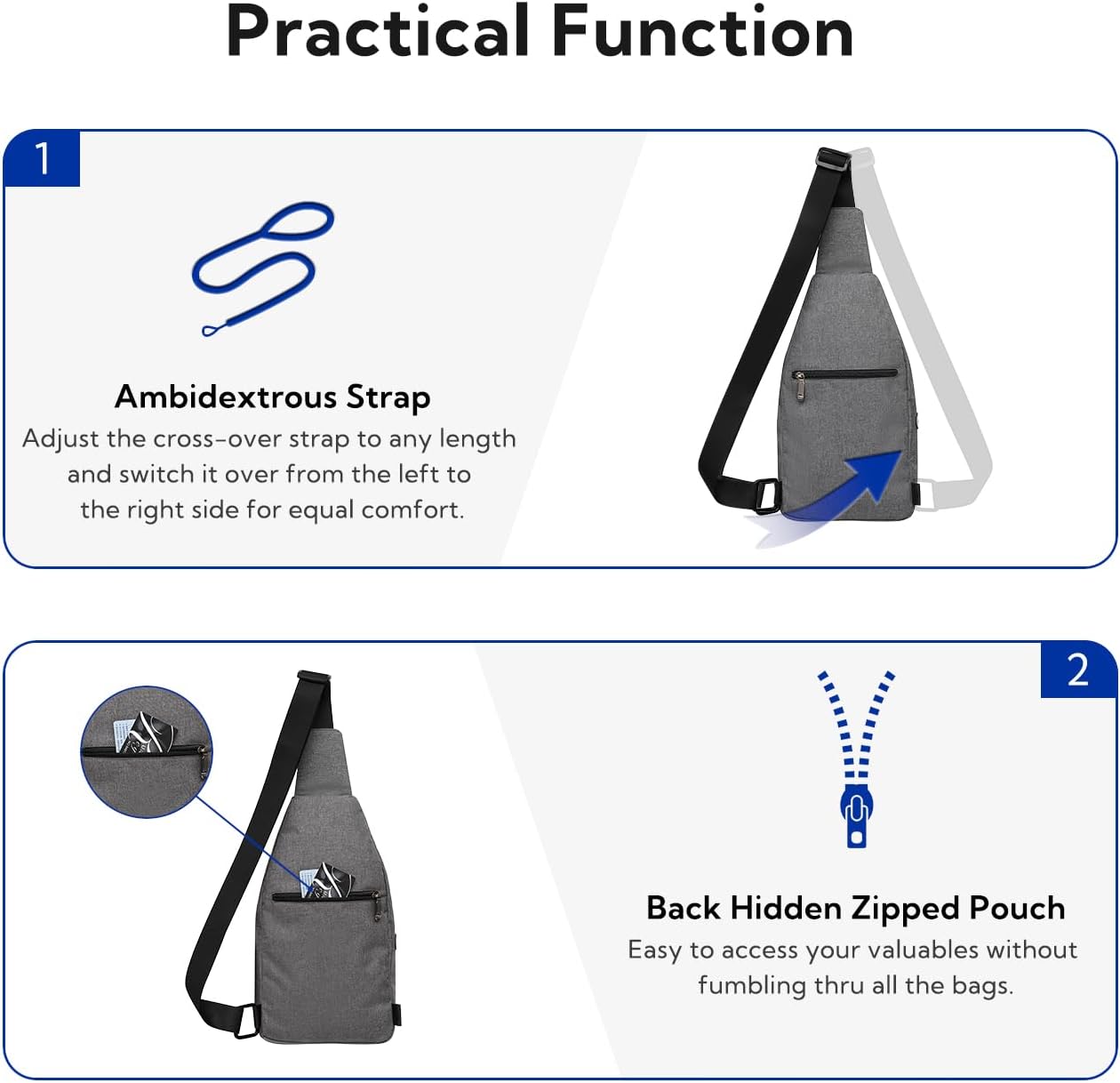 Practical Function

1

Ambidextrous Strap

Adjust the cross-over strap to any length and switch it over from the left to the right side for equal comfort.

2

Back Hidden Zipped Pouch

Easy to access your valuables without fumbling thru all the bags.