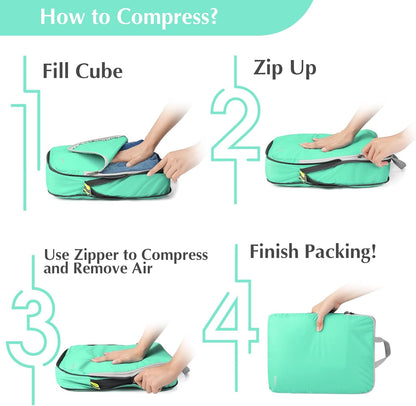 How to Compress?

1 Fill Cube

2 Zip Up

3 Use Zipper to Compress and Remove Air

4 Finish Packing!